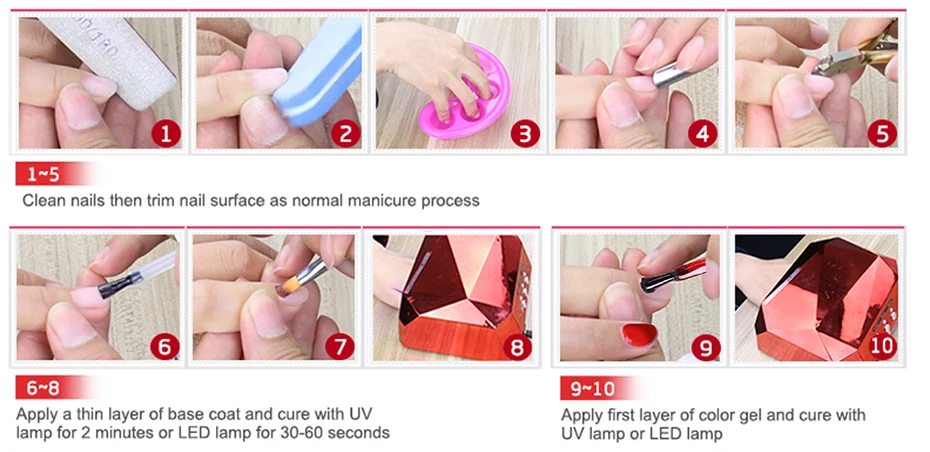 1
2
3
4
5

1~5

Clean nails then trim nail surface as normal manicure process

6
7
8

6~8

Apply a thin layer of base coat and cure with UV lamp for 2 minutes or LED lamp for 30-60 seconds

9
10

9~10

Apply first layer of color gel and cure with UV lamp or LED lamp