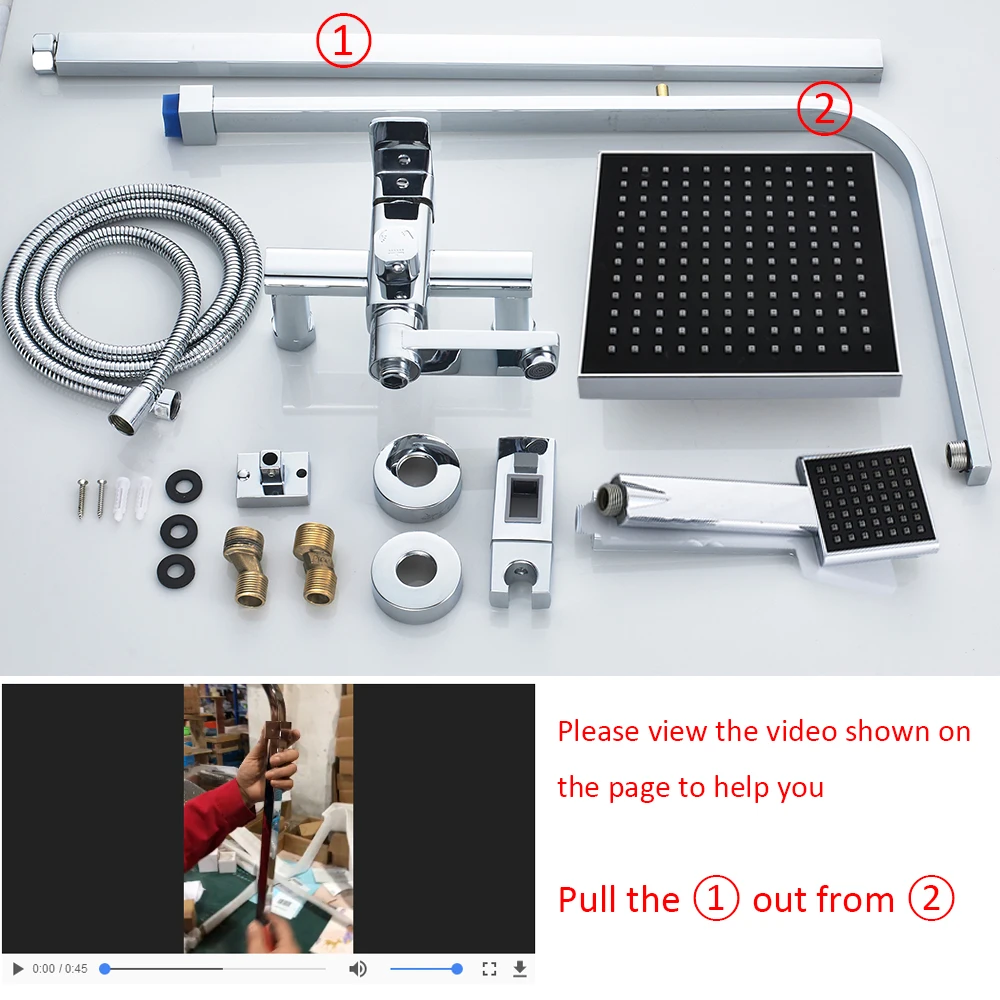 ①

②

0:00 / 0:45

Please view the video shown on the page to help you

Pull the ① out from ②