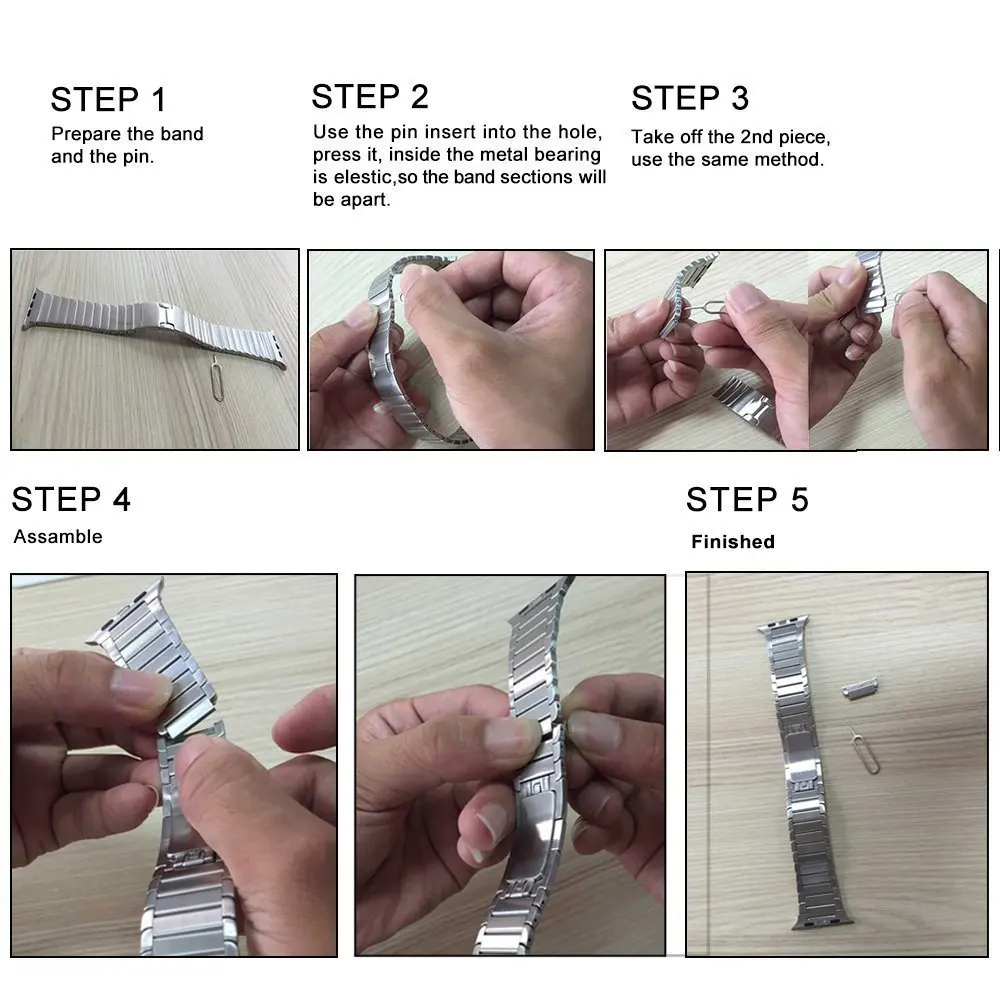 STEP 1
Prepare the band and the pin.

STEP 2
Use the pin insert into the hole, press it, inside the metal bearing is elestic,so the band sections will be apart.

STEP 3
Take off the 2nd piece, use the same method.

STEP 4
Assamble

STEP 5
Finished