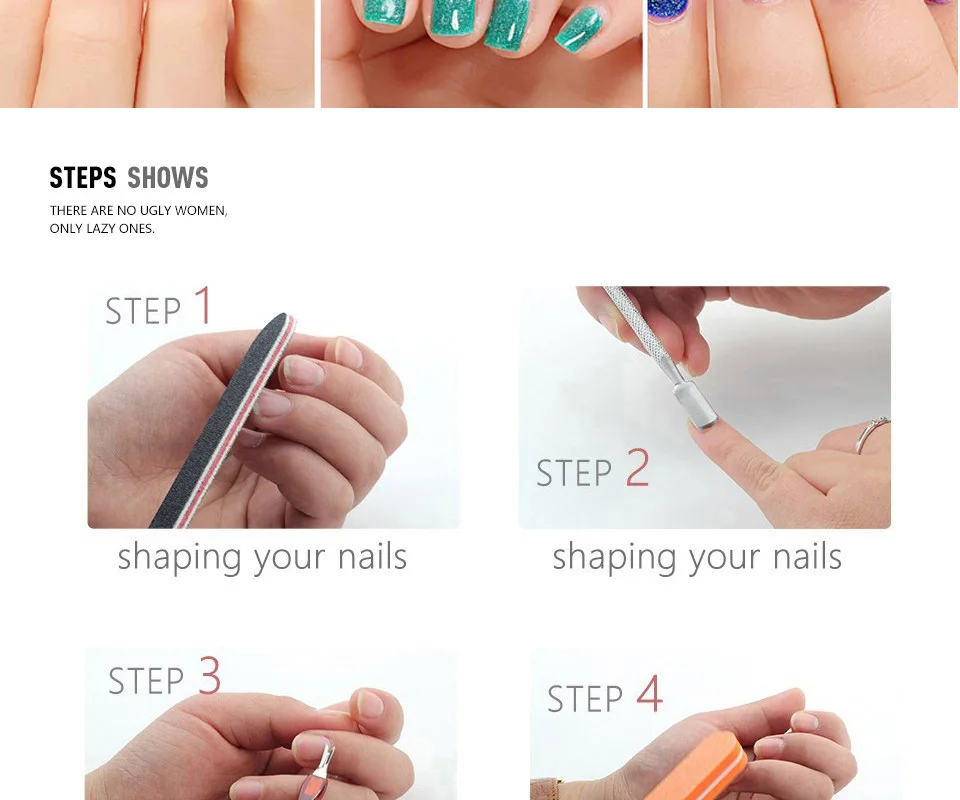 STEPS SHOWS

THERE ARE NO UGLY WOMEN, ONLY LAZY ONES.

STEP 1

shaping your nails

STEP 2

shaping your nails

STEP 3

STEP 4