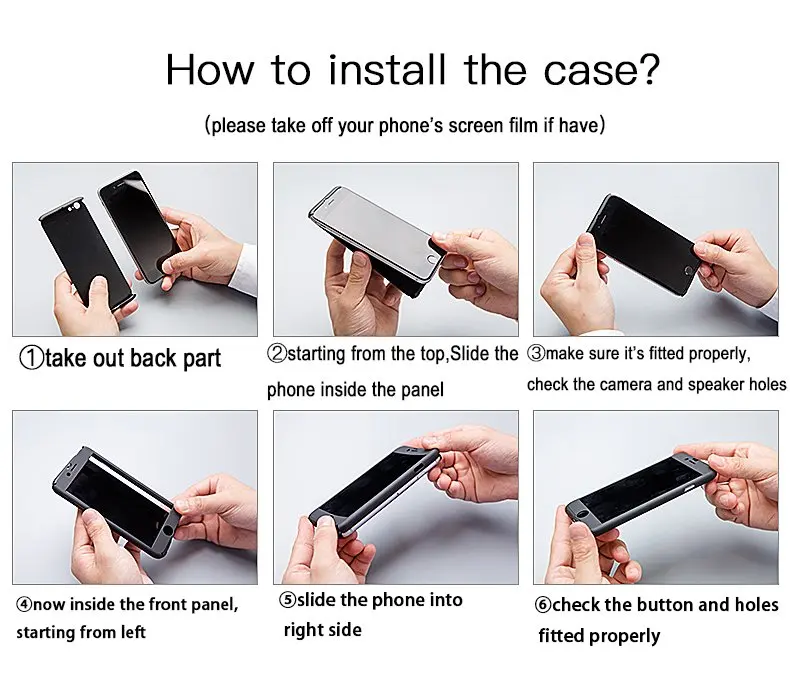 How to install the case?

(please take off your phone's screen film if have)

①take out back part

②starting from the top,Slide the phone inside the panel

③make sure it's fitted properly, check the camera and speaker holes

④now inside the front panel, starting from left

⑤slide the phone into right side

⑥check the button and holes fitted properly