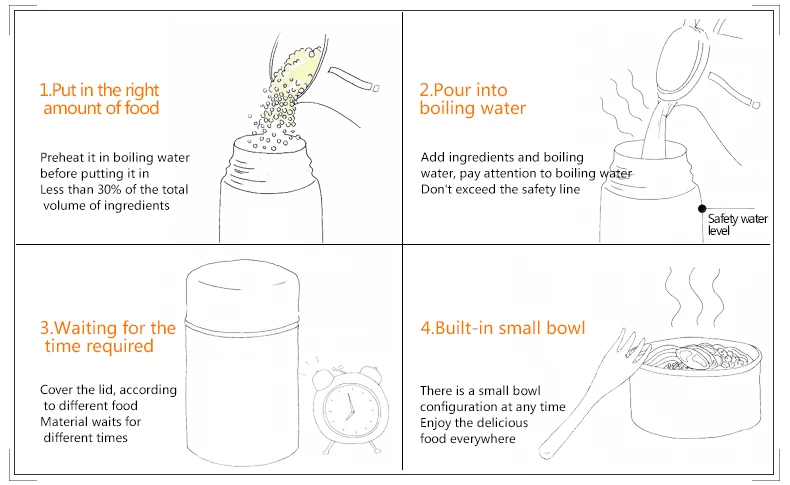 1.Put in the right amount of food

Preheat it in boiling water before putting it in
Less than 30% of the total volume of ingredients

2.Pour into boiling water

Add ingredients and boiling water, pay attention to boiling water
Don't exceed the safety line

Safety water level

3.Waiting for the time required

Cover the lid, according to different food
Material waits for different times

4.Built-in small bowl

There is a small bowl configuration at any time
Enjoy the delicious food everywhere