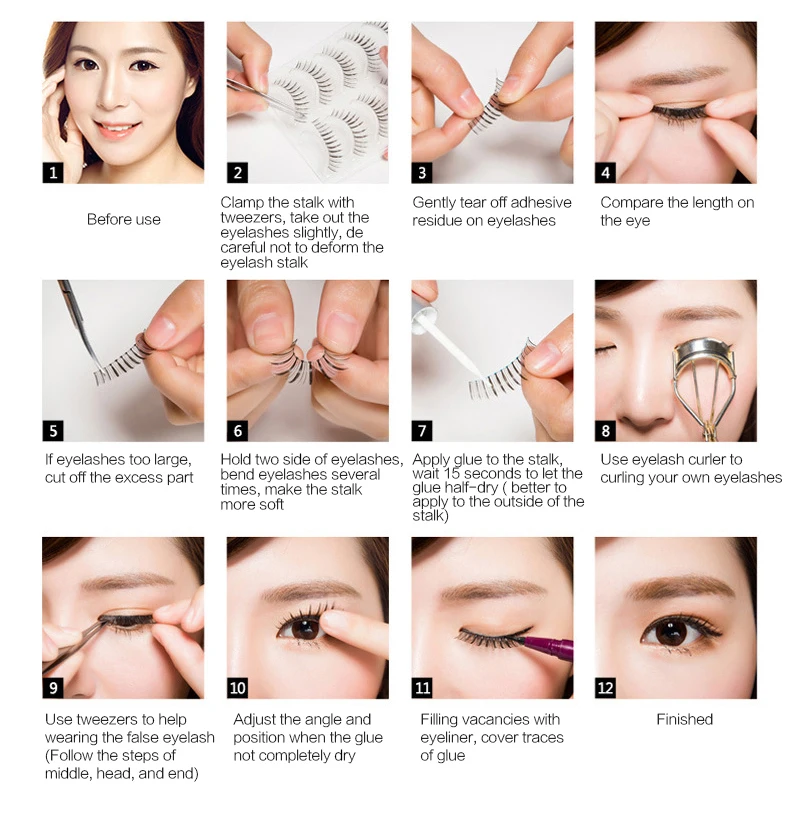 1

Before use

2

Clamp the stalk with tweezers, take out the eyelashes slightly, de careful not to deform the eyelash stalk

3

Gently tear off adhesive residue on eyelashes

4

Compare the length on the eye

5

If eyelashes too large, cut off the excess part

6

Hold two side of eyelashes, bend eyelashes several times, make the stalk more soft

7

Apply glue to the stalk, wait 15 seconds to let the glue half-dry ( better to apply to the outside of the stalk)

8

Use eyelash curler to curling your own eyelashes

9

Use tweezers to help wearing the false eyelash (Follow the steps of middle, head, and end)

10

Adjust the angle and position when the glue not completely dry

11

Filling vacancies with eyeliner, cover traces of glue

12

Finished