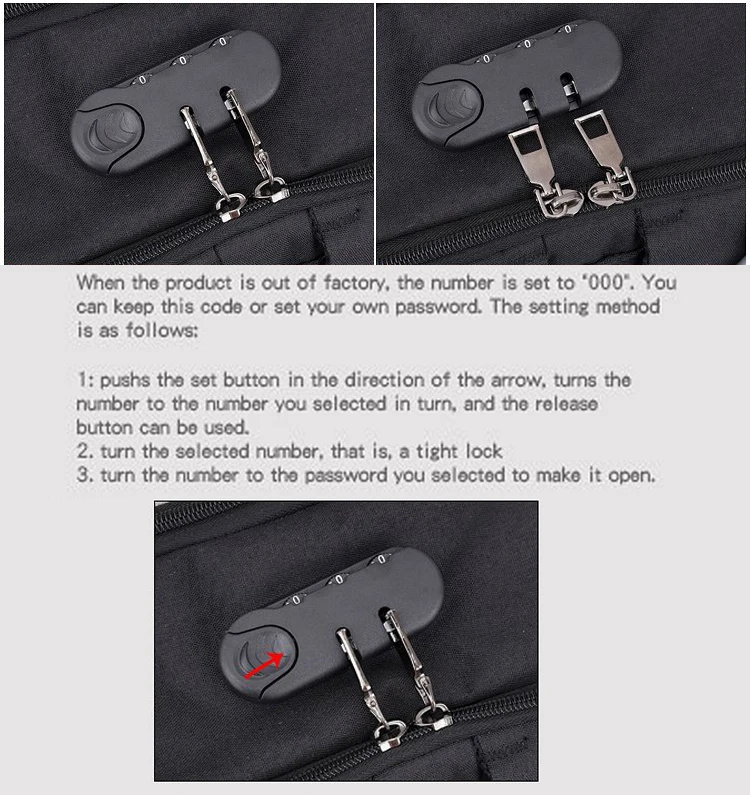 When the product is out of factory, the number is set to "000". You can keep this code or set your own password. The setting method is as follows:

1: pushs the set button in the direction of the arrow, turns the number to the number you selected in turn, and the release button can be used.
2. turn the selected number, that is, a tight lock
3. turn the number to the password you selected to make it open.