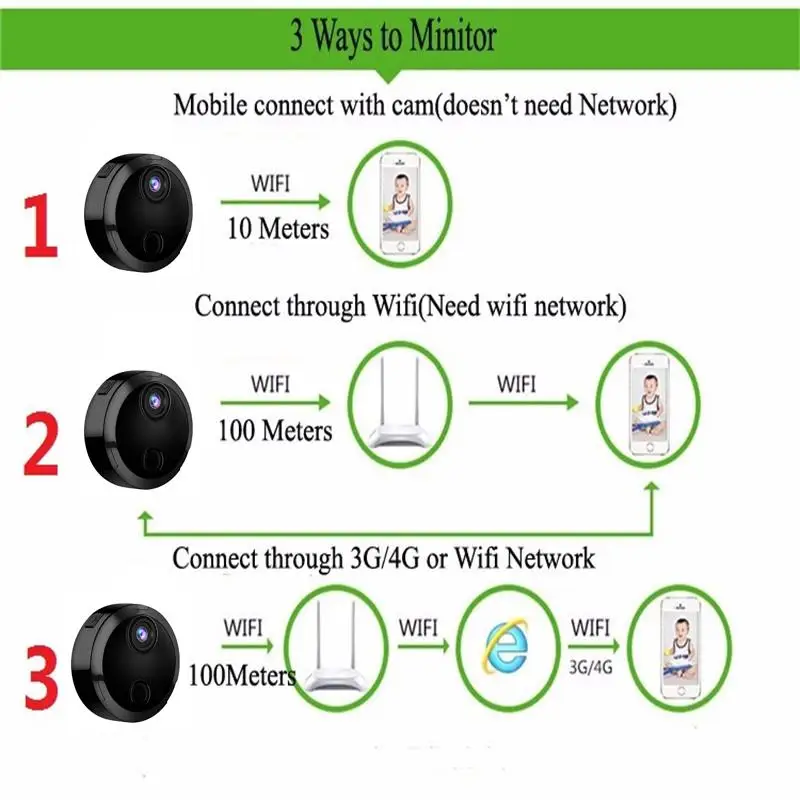 3 Ways to Minitor

Mobile connect with cam(doesn't need Network)

1

WIFI

10 Meters

Connect through Wifi(Need wifi network)

2

WIFI

100 Meters

WIFI

Connect through 3G/4G or Wifi Network

3

WIFI

100Meters

WIFI

WIFI

3G/4G