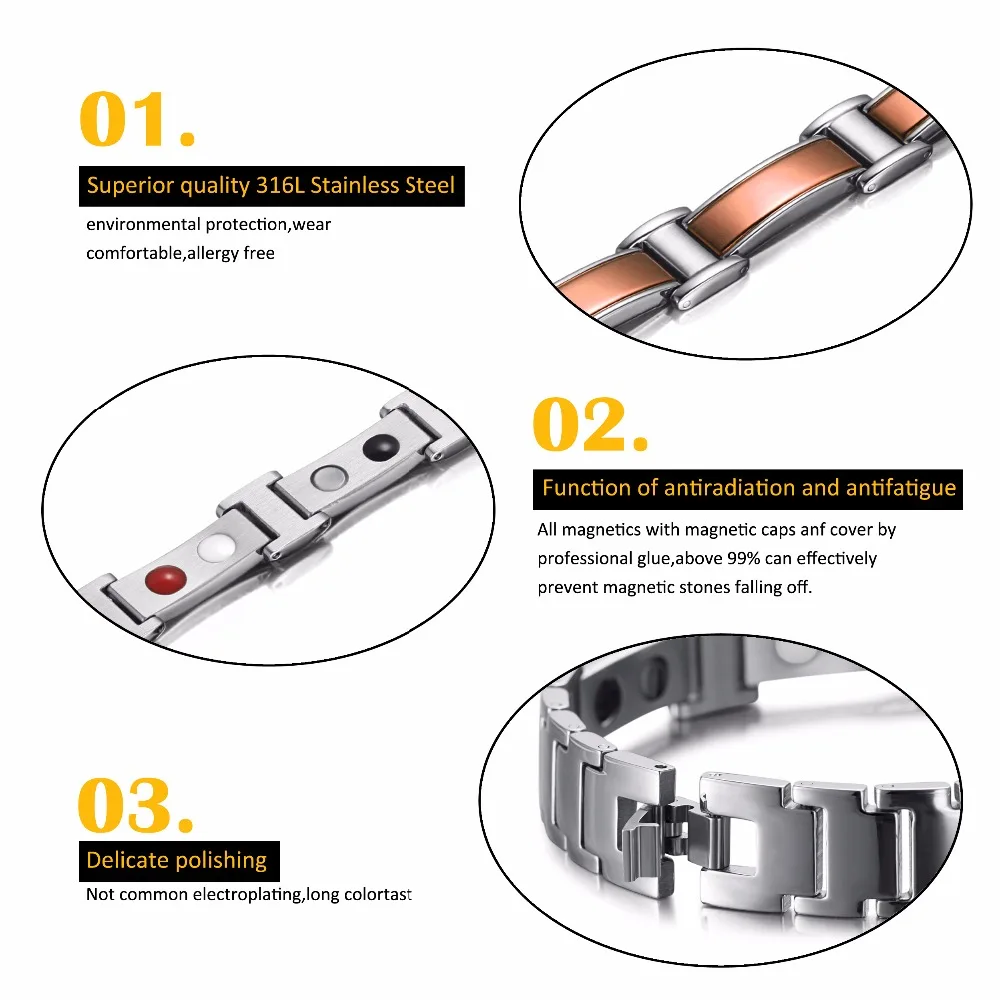 01.

Superior quality 316L Stainless Steel

environmental protection,wear comfortable,allergy free

02.

Function of antiradiation and antifatigue

All magnetics with magnetic caps anf cover by professional glue,above 99% can effectively prevent magnetic stones falling off.

03.

Delicate polishing

Not common electroplating,long colortast