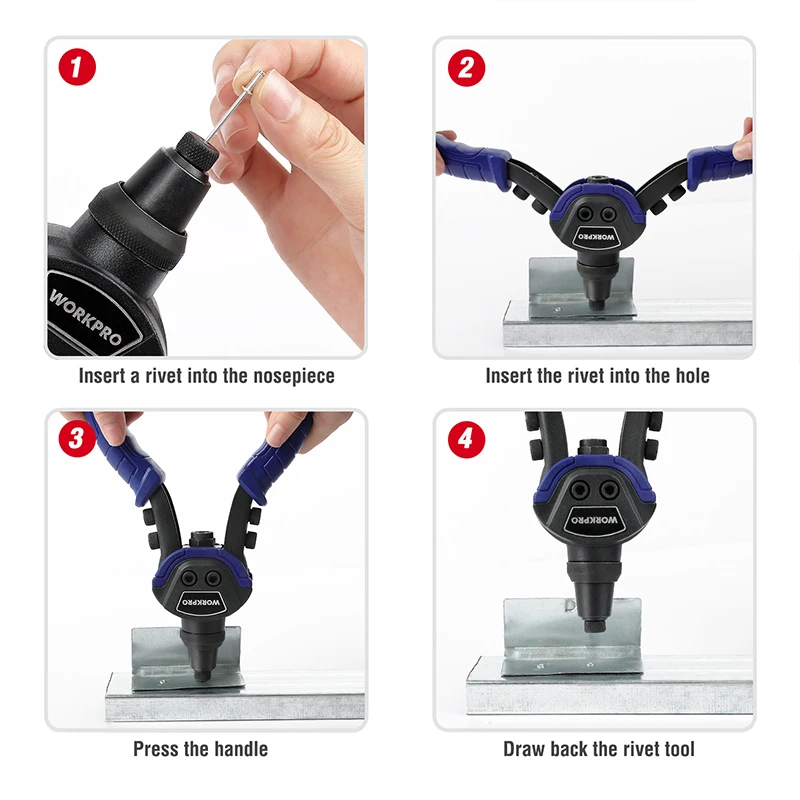 1

WORKPRO

Insert a rivet into the nosepiece

2

WORKPRO

Insert the rivet into the hole

3

WORKPRO

Press the handle

4

WORKPRO

Draw back the rivet tool