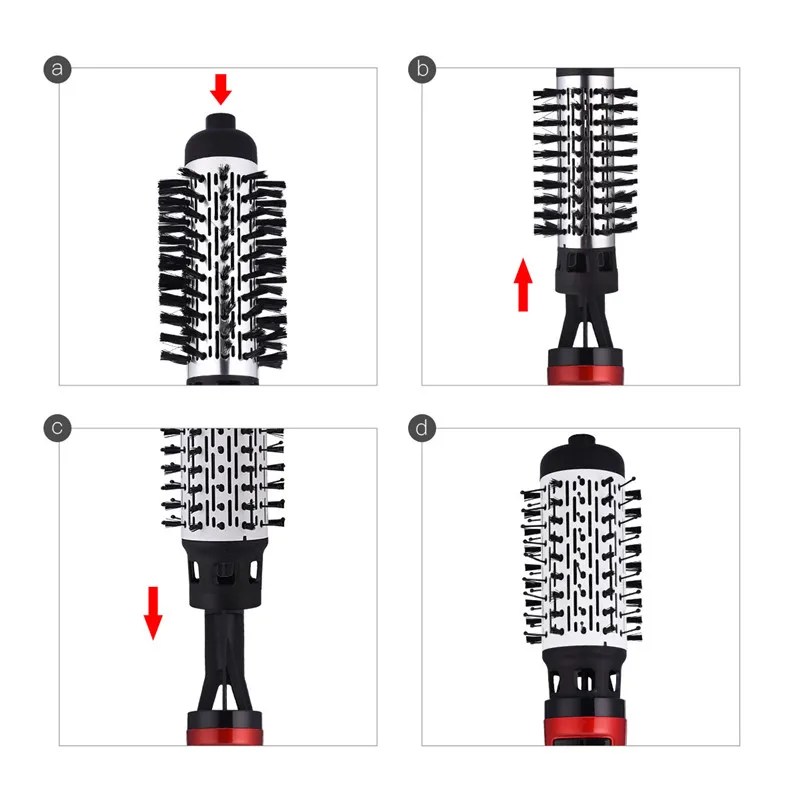 a

b

c

d