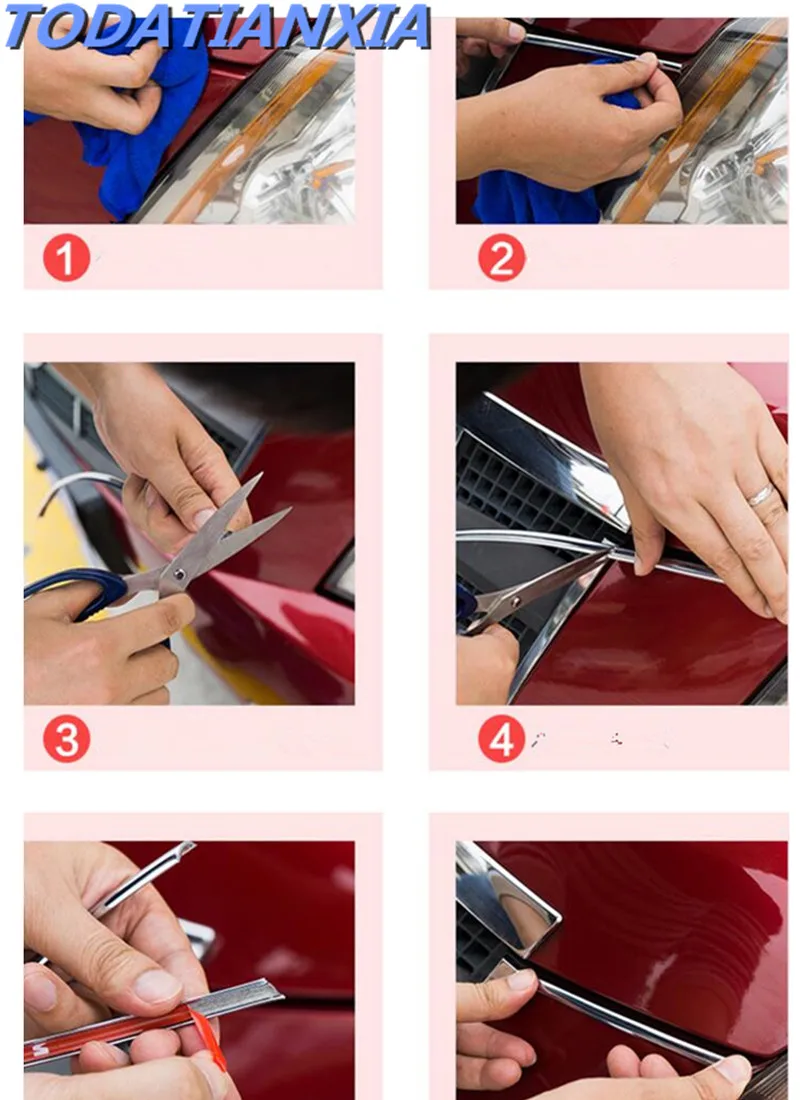 TODATIANXIA

1

2

3

4