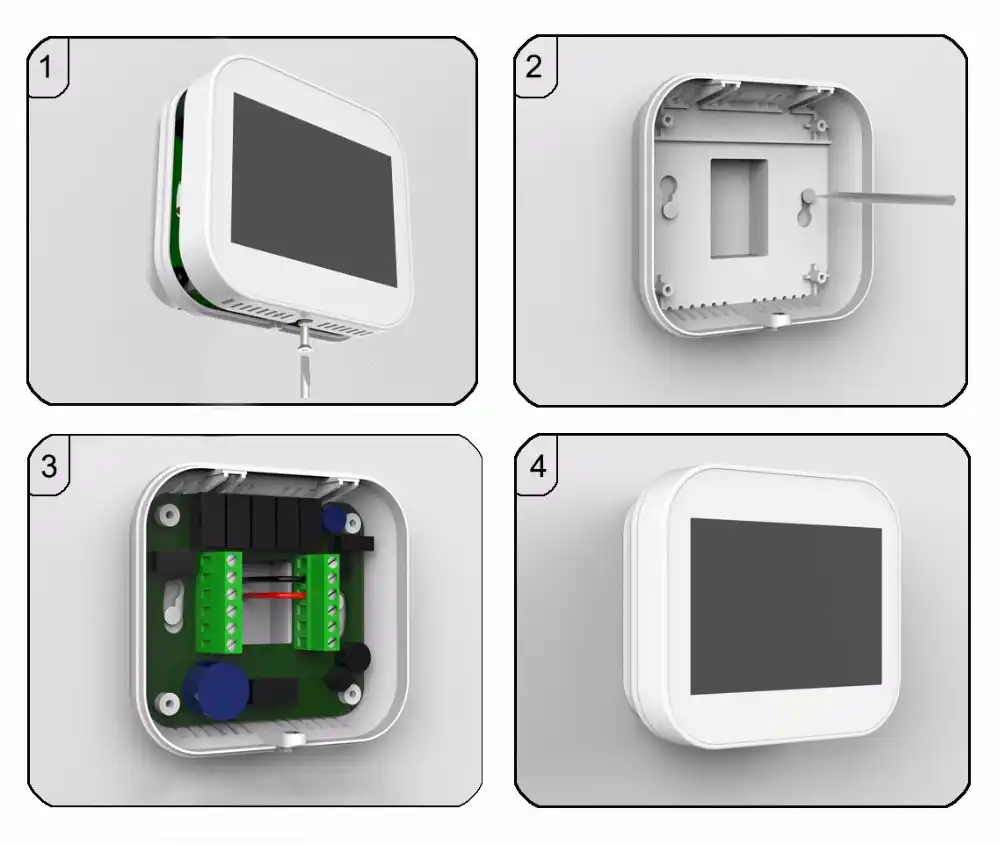 1

2

3

4