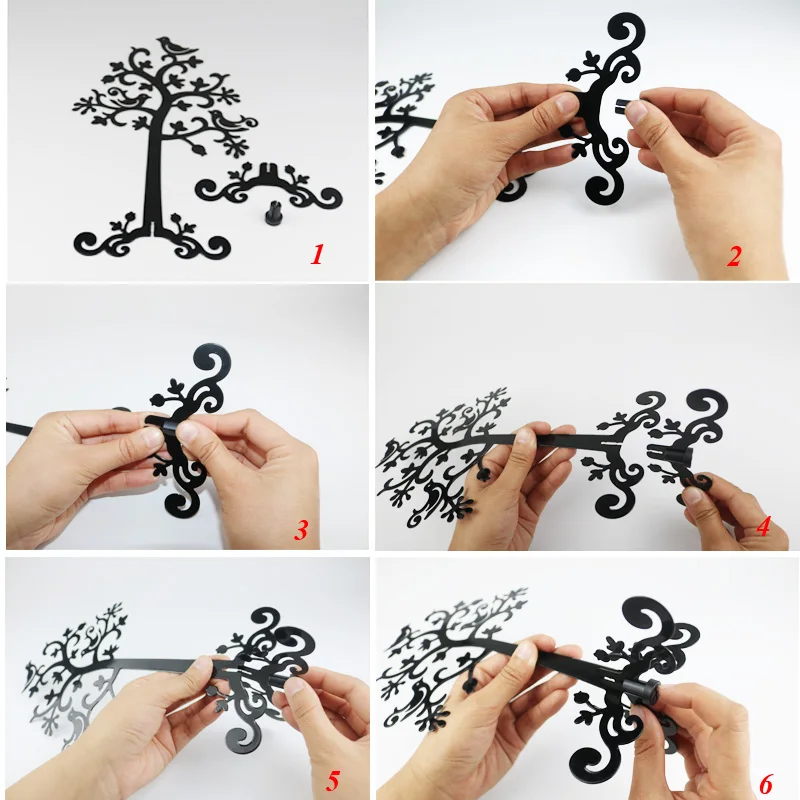 1

2

3

4

5

6