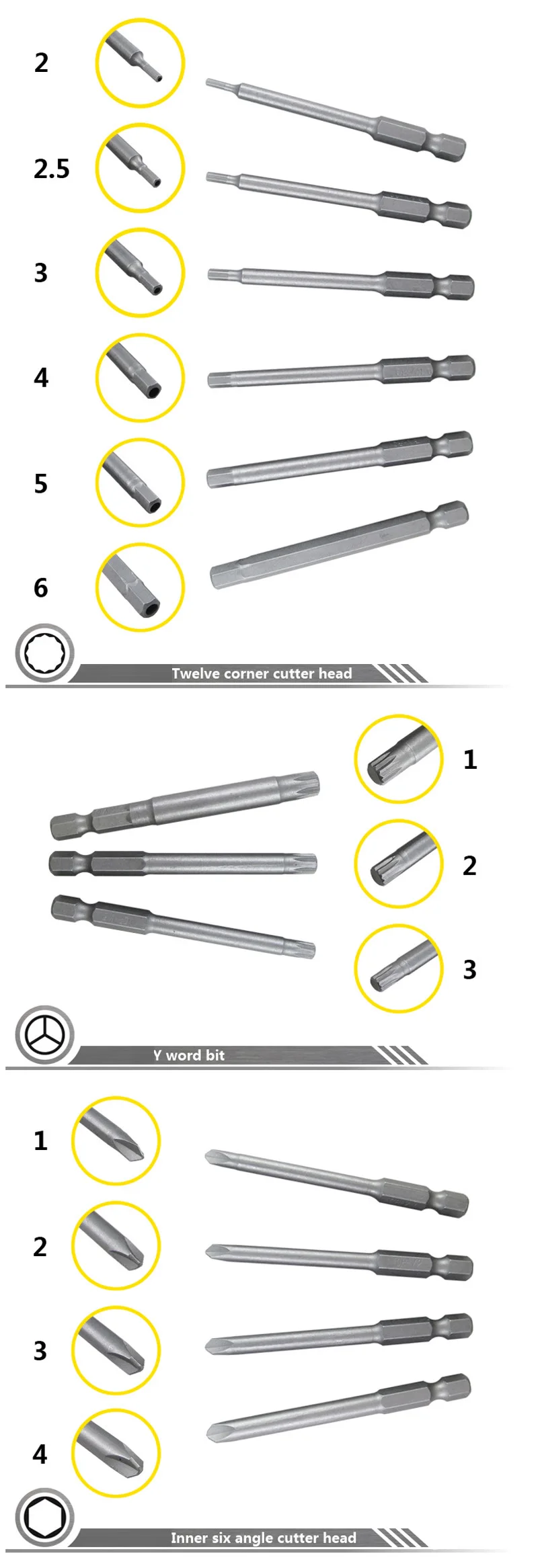 2

2.5

3

4

5

6

Twelve corner cutter head

1

2

3

Y word bit

1

2

3

4

Inner six angle cutter head