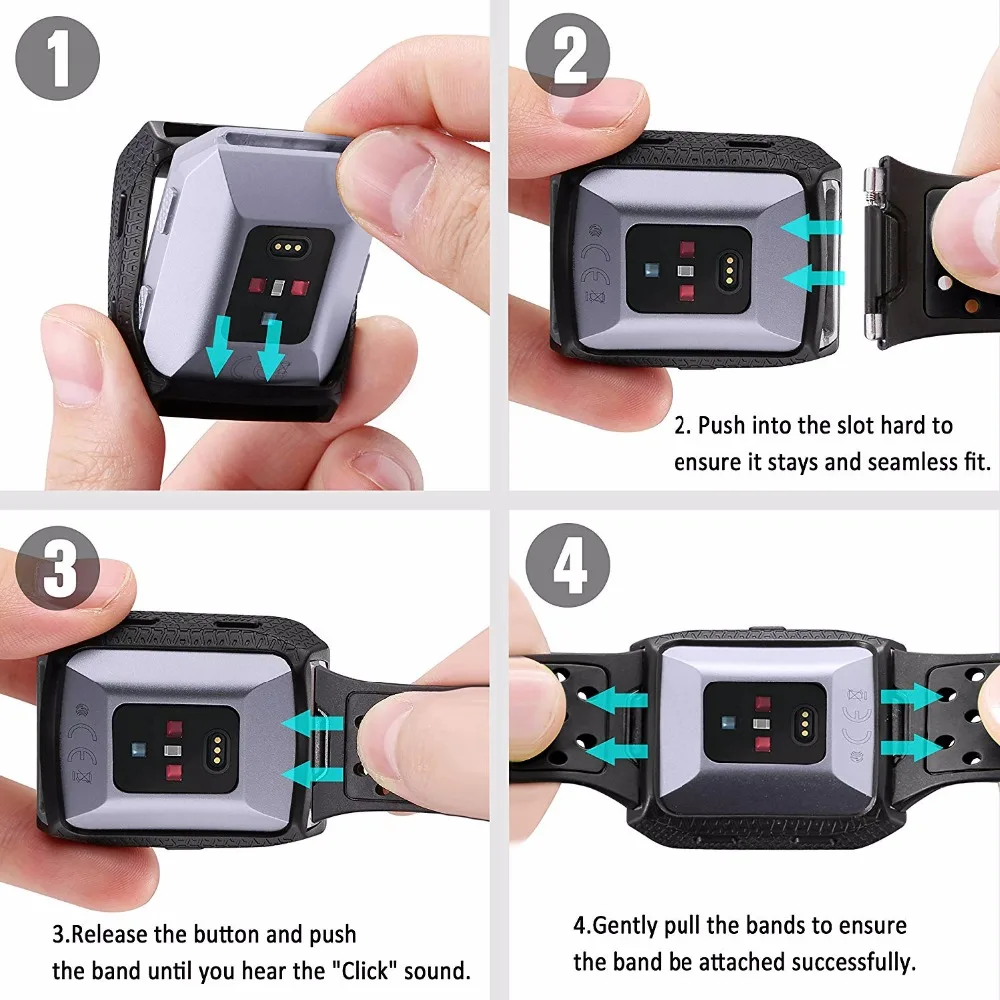 1

2

2. Push into the slot hard to ensure it stays and seamless fit.

3

3.Release the button and push the band until you hear the "Click" sound.

4

4.Gently pull the bands to ensure the band be attached successfully.