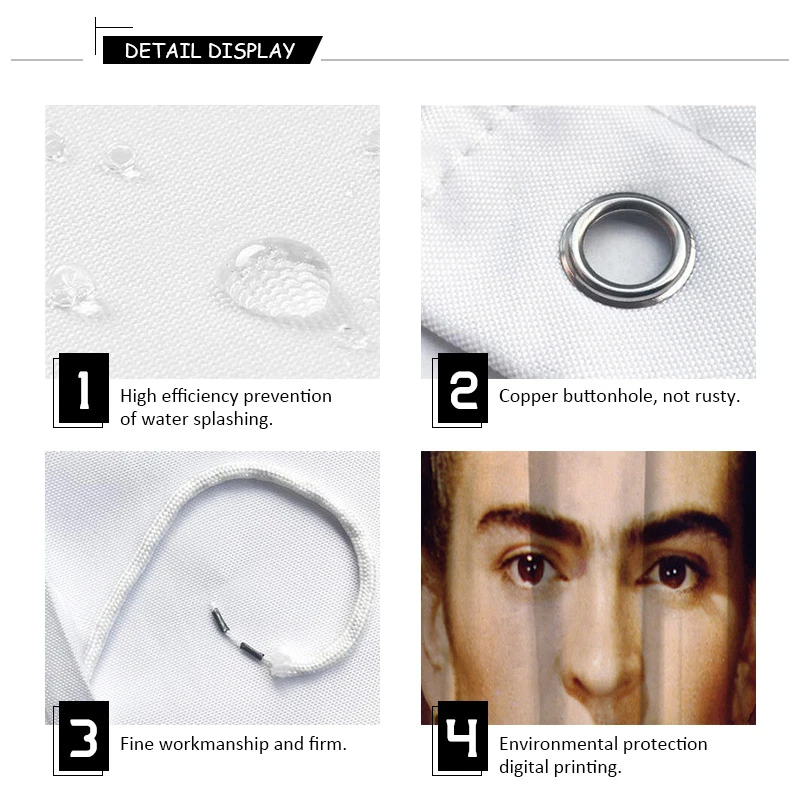 DETAIL DISPLAY

1 High efficiency prevention of water splashing.

2 Copper buttonhole, not rusty.

3 Fine workmanship and firm.

4 Environmental protection digital printing.