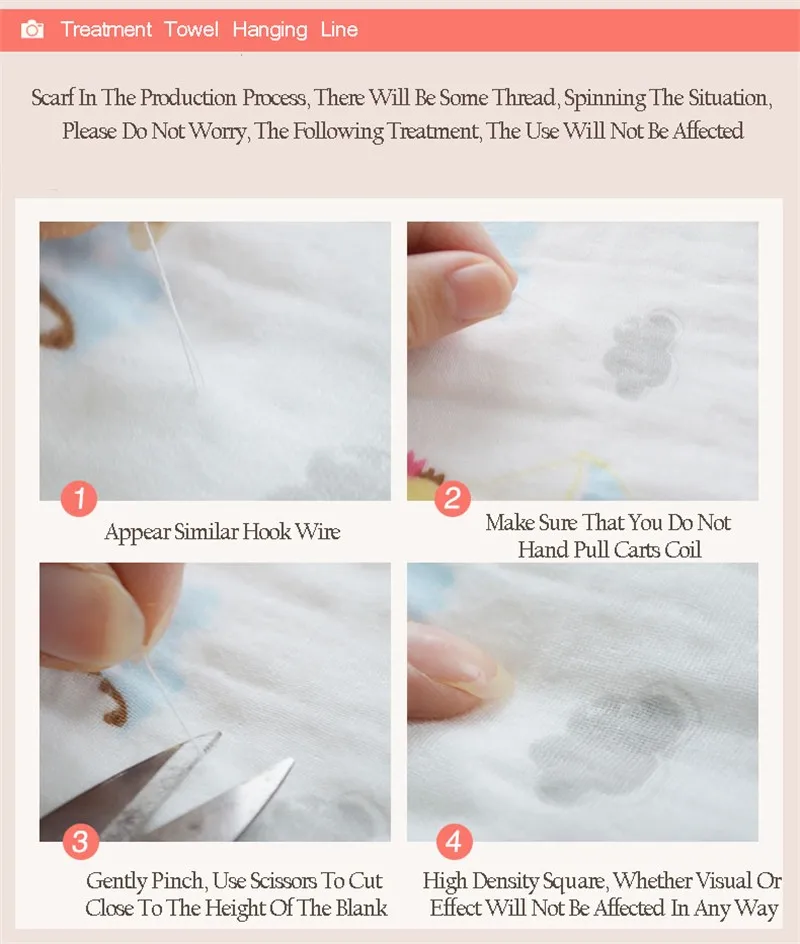 Treatment Towel Hanging Line

Scarf In The Production Process, There Will Be Some Thread, Spinning The Situation, Please Do Not Worry, The Following Treatment, The Use Will Not Be Affected

1
Appear Similar Hook Wire

2
Make Sure That You Do Not Hand Pull Carts Coil

3
Gently Pinch, Use Scissors To Cut Close To The Height Of The Blank

4
High Density Square, Whether Visual Or Effect Will Not Be Affected In Any Way