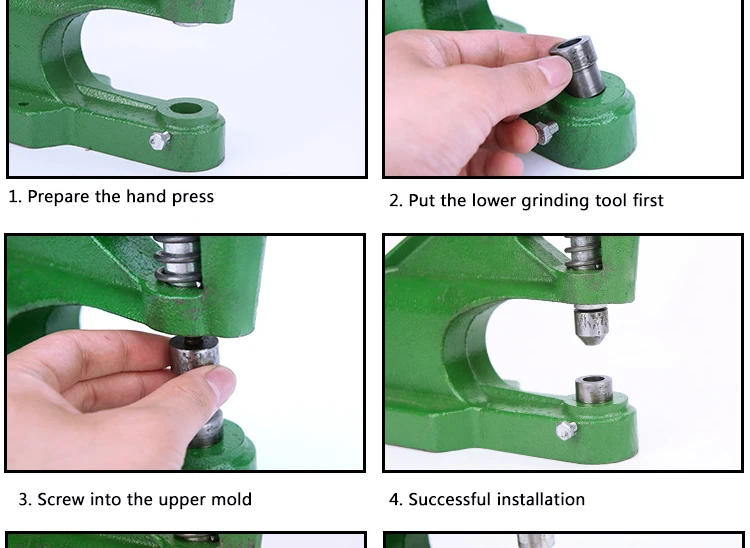 1. Prepare the hand press

2. Put the lower grinding tool first

3. Screw into the upper mold

4. Successful installation