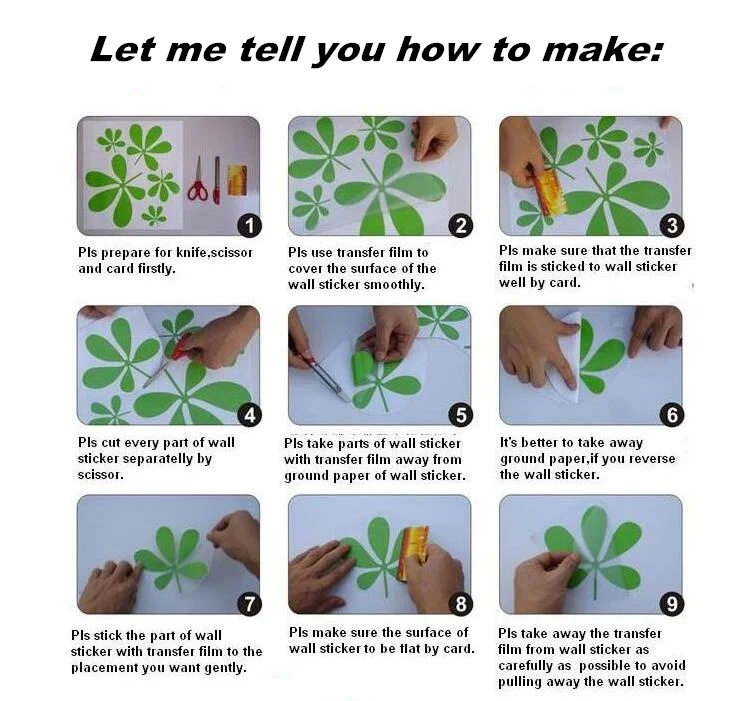 Let me tell you how to make:

1

Pls prepare for knife,scissor and card firstly.

2

Pls use transfer film to cover the surface of the wall sticker smoothly.

3

Pls make sure that the transfer film is sticked to wall sticker well by card.

4

Pls cut every part of wall sticker separatelly by scissor.

5

Pls take parts of wall sticker with transfer film away from ground paper of wall sticker.

6

It's better to take away ground paper,if you reverse the wall sticker.

7

Pls stick the part of wall sticker with transfer film to the placement you want gently.

8

Pls make sure the surface of wall sticker to be flat by card.

9

Pls take away the transfer film from wall sticker as carefully as possible to avoid pulling away the wall sticker.