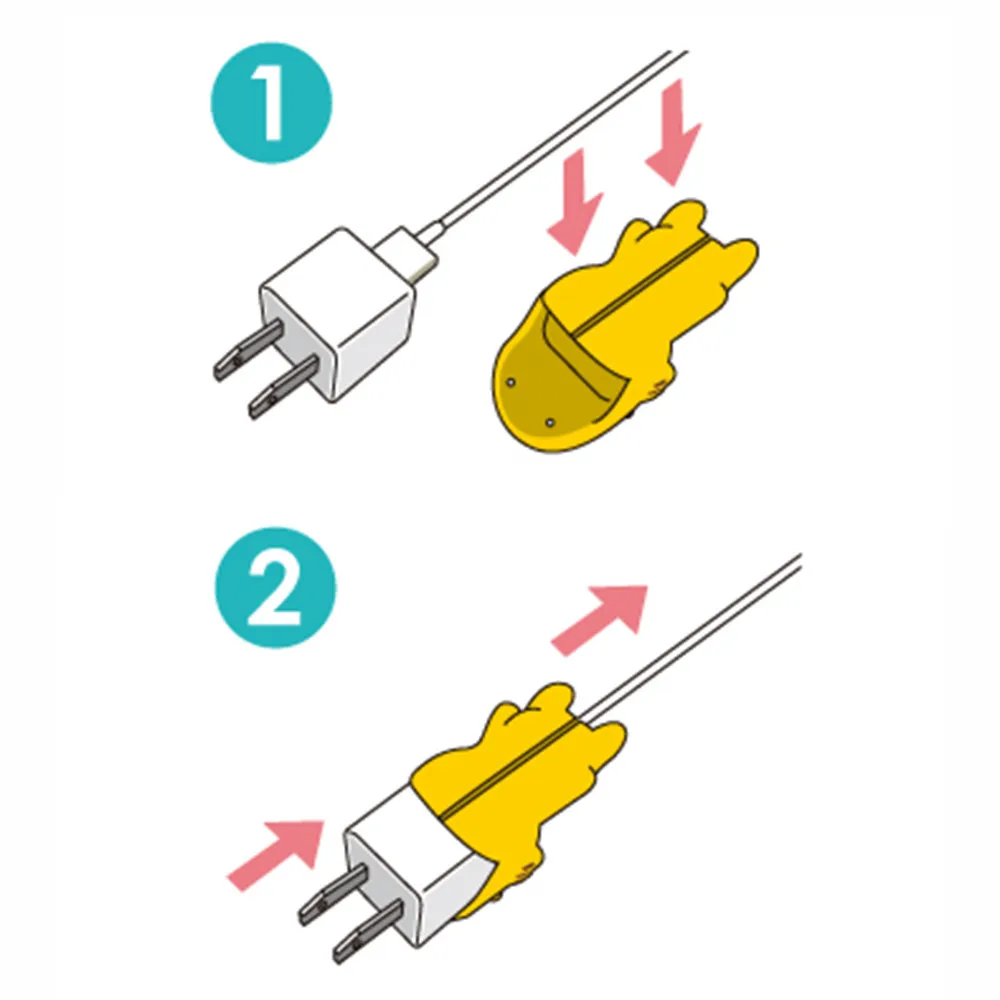 1

2