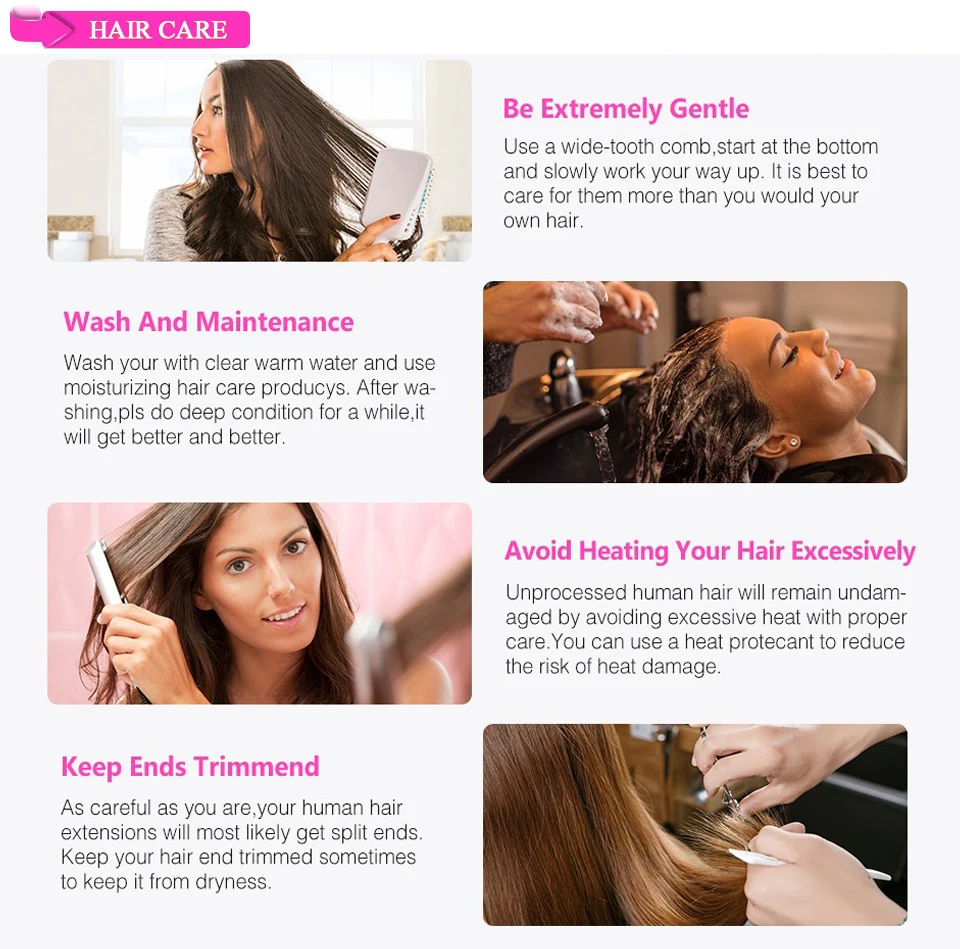 HAIR CARE

Be Extremely Gentle

Use a wide-tooth comb,start at the bottom and slowly work your way up. It is best to care for them more than you would your own hair.

Wash And Maintenance

Wash your with clear warm water and use moisturizing hair care producys. After washing,pls do deep condition for a while,it will get better and better.

Avoid Heating Your Hair Excessively

Unprocessed human hair will remain undamaged by avoiding excessive heat with proper care.You can use a heat protecant to reduce the risk of heat damage.

Keep Ends Trimmend

As careful as you are,your human hair extensions will most likely get split ends. Keep your hair end trimmed sometimes to keep it from dryness.