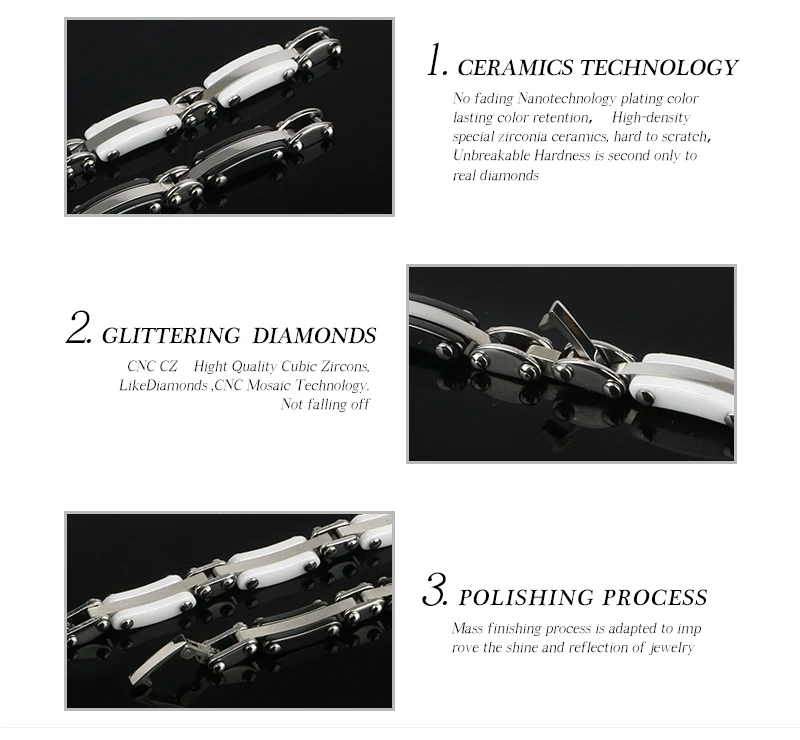 1. CERAMICS TECHNOLOGY

No fading Nanotechnology plating color lasting color retention, High-density special zirconia ceramics, hard to scratch, Unbreakable Hardness is second only to real diamonds

2. GLITTERING DIAMONDS

CNC CZ Hight Quality Cubic Zircons, LikeDiamonds ,CNC Mosaic Technology. Not falling off

3. POLISHING PROCESS

Mass finishing process is adapted to imp rove the shine and reflection of jewelry