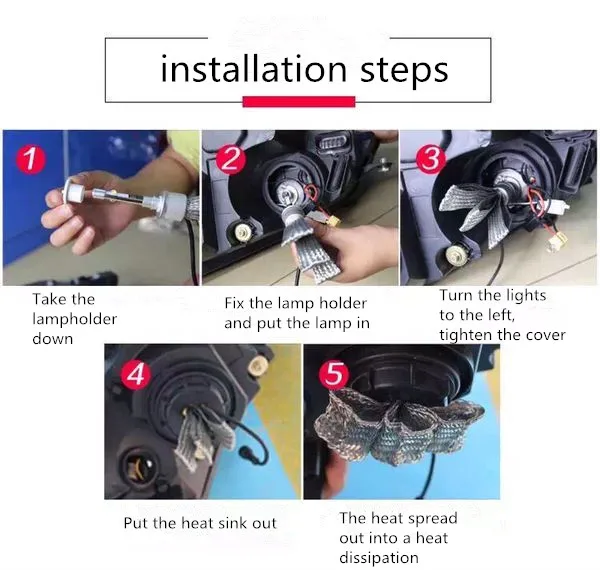 installation steps

1

Take the lampholder down

2

Fix the lamp holder and put the lamp in

3

Turn the lights to the left, tighten the cover

4

Put the heat sink out

5

The heat spread out into a heat dissipation