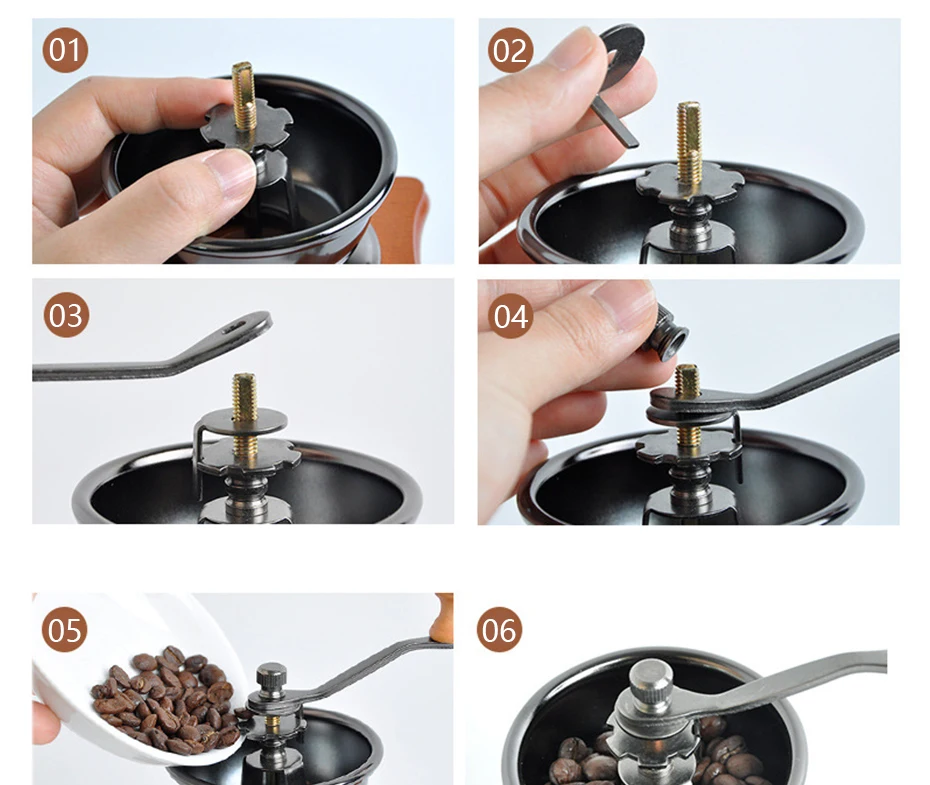 01

02

03

04

05

06