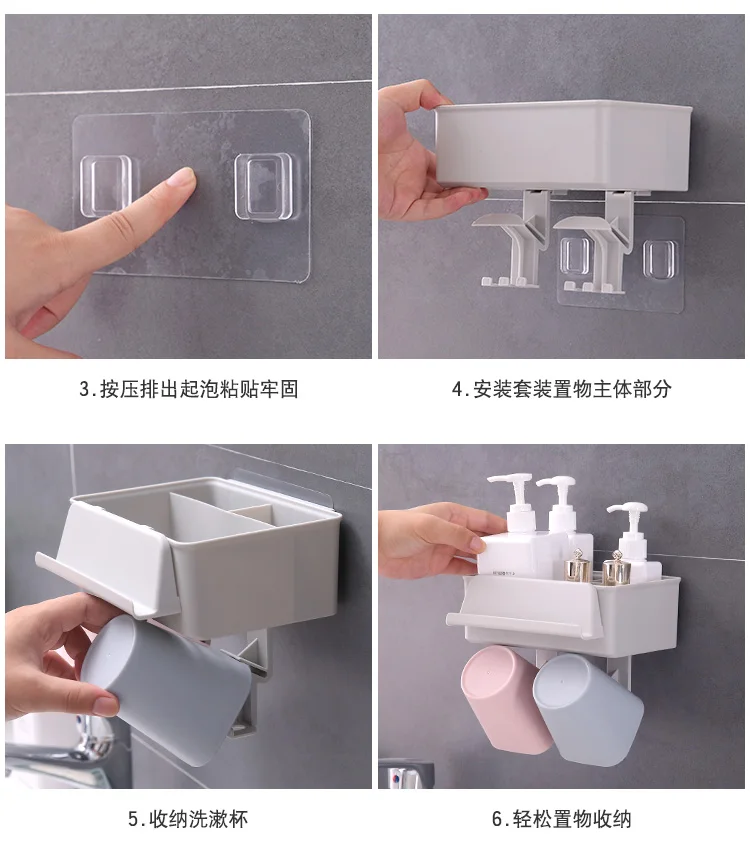 3.按压排出起泡粘贴牢固

4.安装套装置物主体部分

5.收纳洗漱杯

6.轻松置物收纳