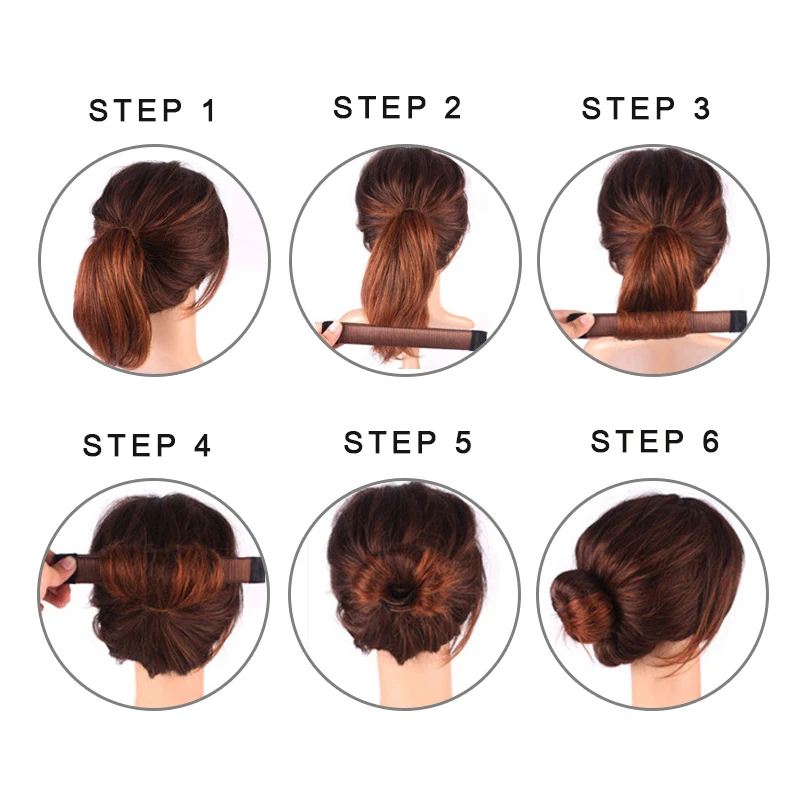 STEP 1

STEP 2

STEP 3

STEP 4

STEP 5

STEP 6