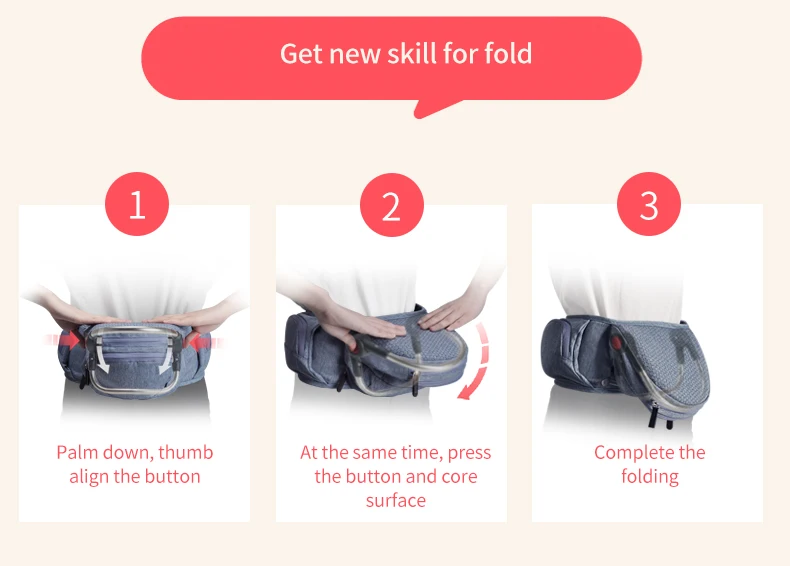 Get new skill for fold

1

Palm down, thumb align the button

2

At the same time, press the button and core surface

3

Complete the folding