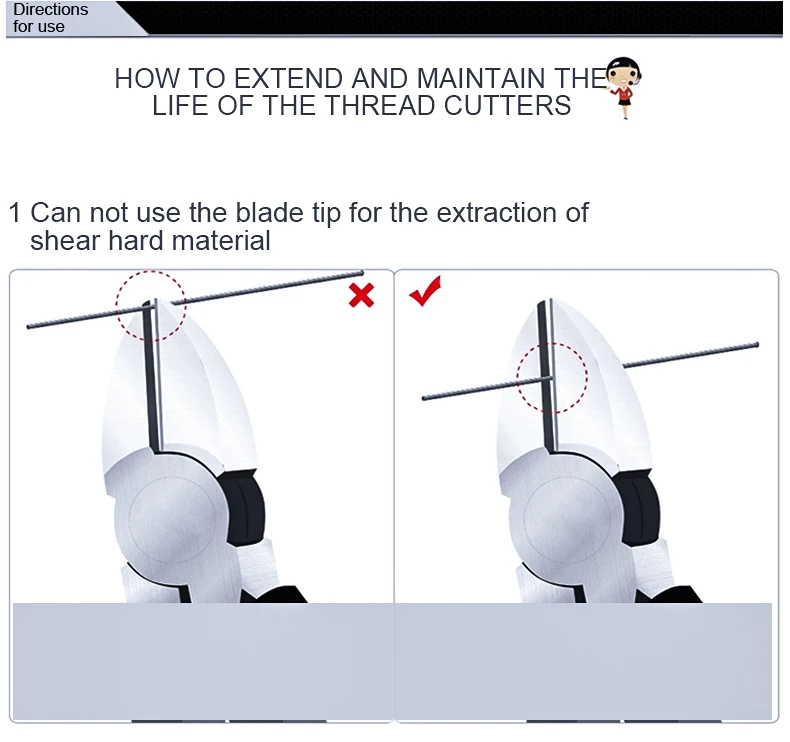 Directions for use

HOW TO EXTEND AND MAINTAIN THE LIFE OF THE THREAD CUTTERS

1 Can not use the blade tip for the extraction of shear hard material