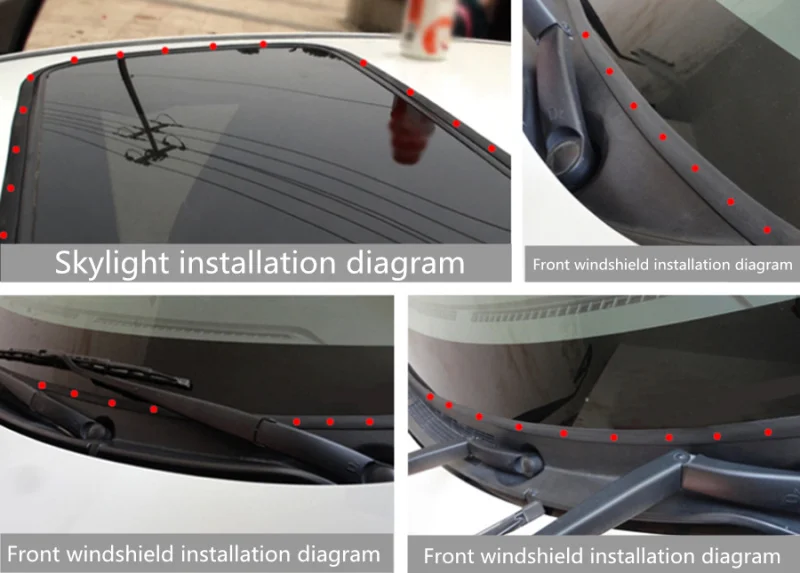 Skylight installation diagram

Front windshield installation diagram

Front windshield installation diagram

Front windshield installation diagram