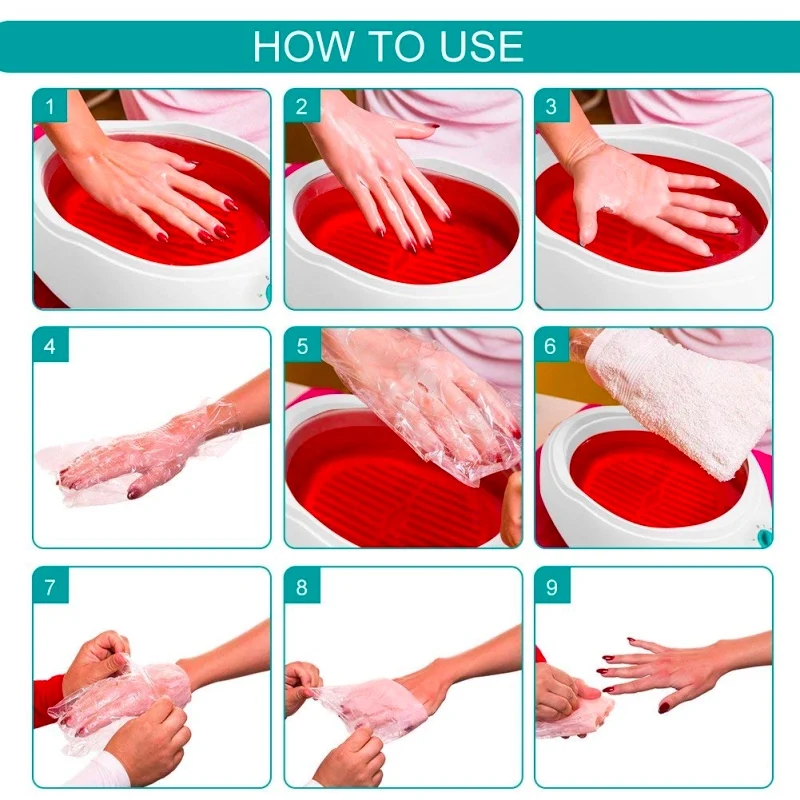 HOW TO USE

1

2

3

4

5

6

7

8

9