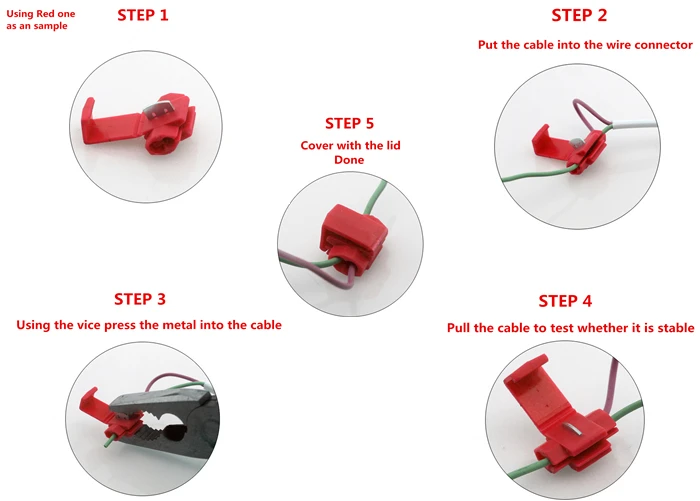 Using Red one as an sample

STEP 1

STEP 2

Put the cable into the wire connector

STEP 5

Cover with the lid
Done

STEP 3

Using the vice press the metal into the cable

STEP 4

Pull the cable to test whether it is stable