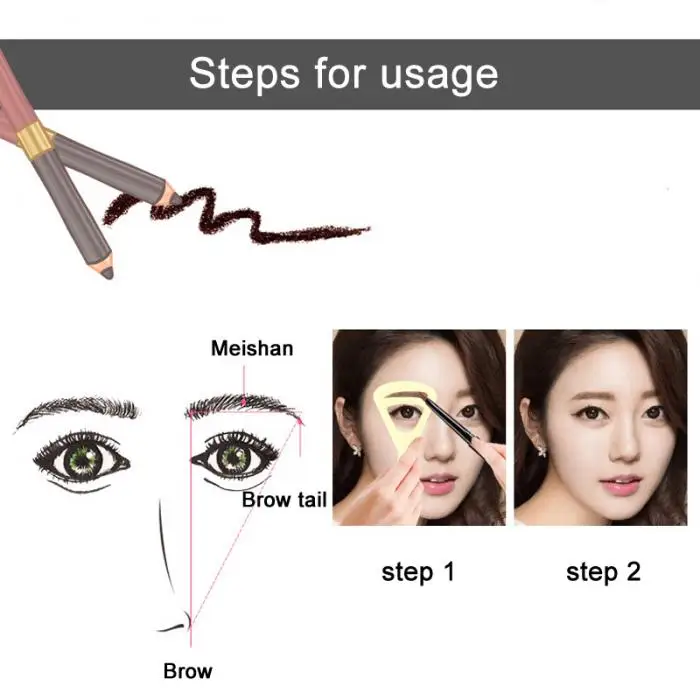 Steps for usage

Meishan

Brow tail

Brow

step 1

step 2