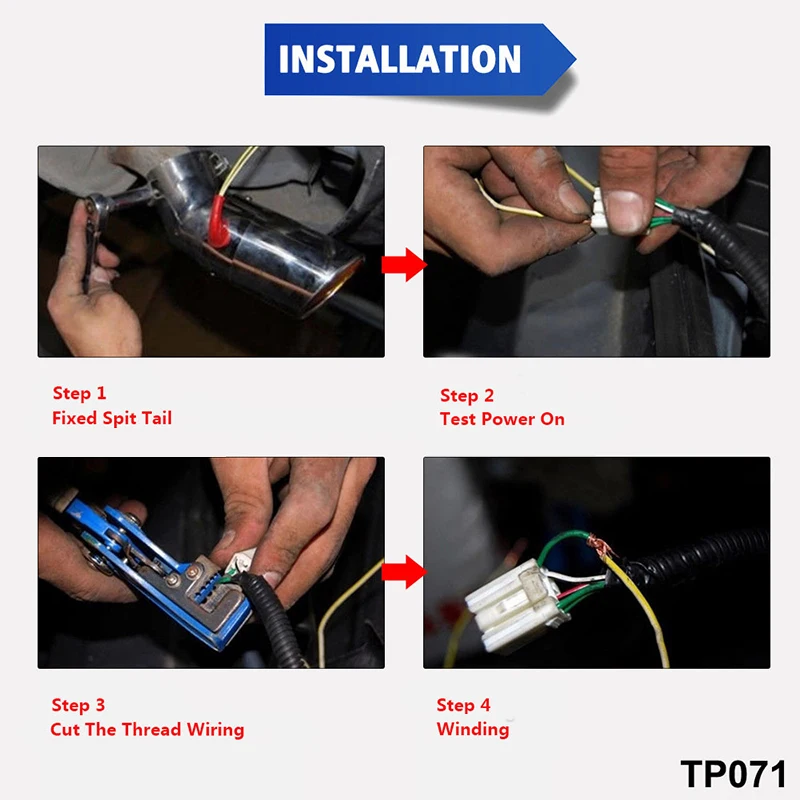 INSTALLATION

Step 1
Fixed Spit Tail

Step 2
Test Power On

Step 3
Cut The Thread Wiring

Step 4
Winding

TP071