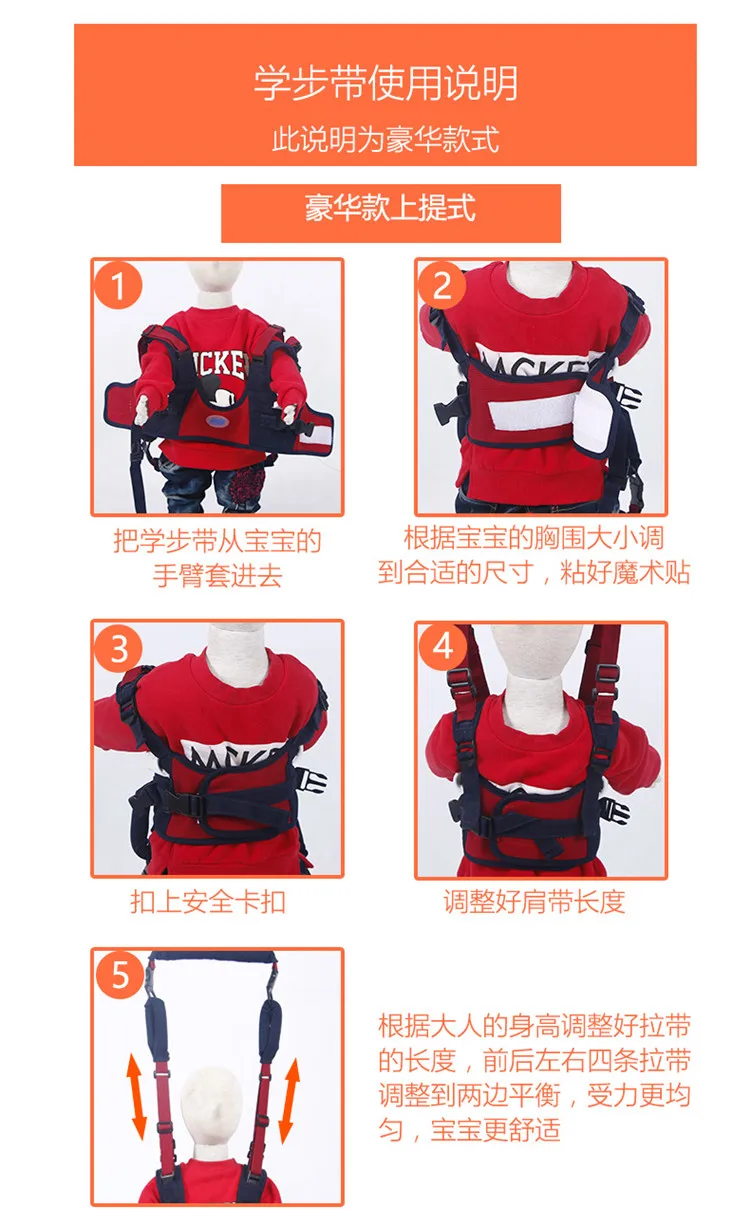 学步带使用说明
此说明为豪华款式

豪华款上提式

1
把学步带从宝宝的手臂套进去

2
根据宝宝的胸围大小调到合适的尺寸，粘好魔术贴

3
扣上安全卡扣

4
调整好肩带长度

5
根据大人的身高调整好拉带的长度，前后左右四条拉带调整到两边平衡，受力更均匀，宝宝更舒适