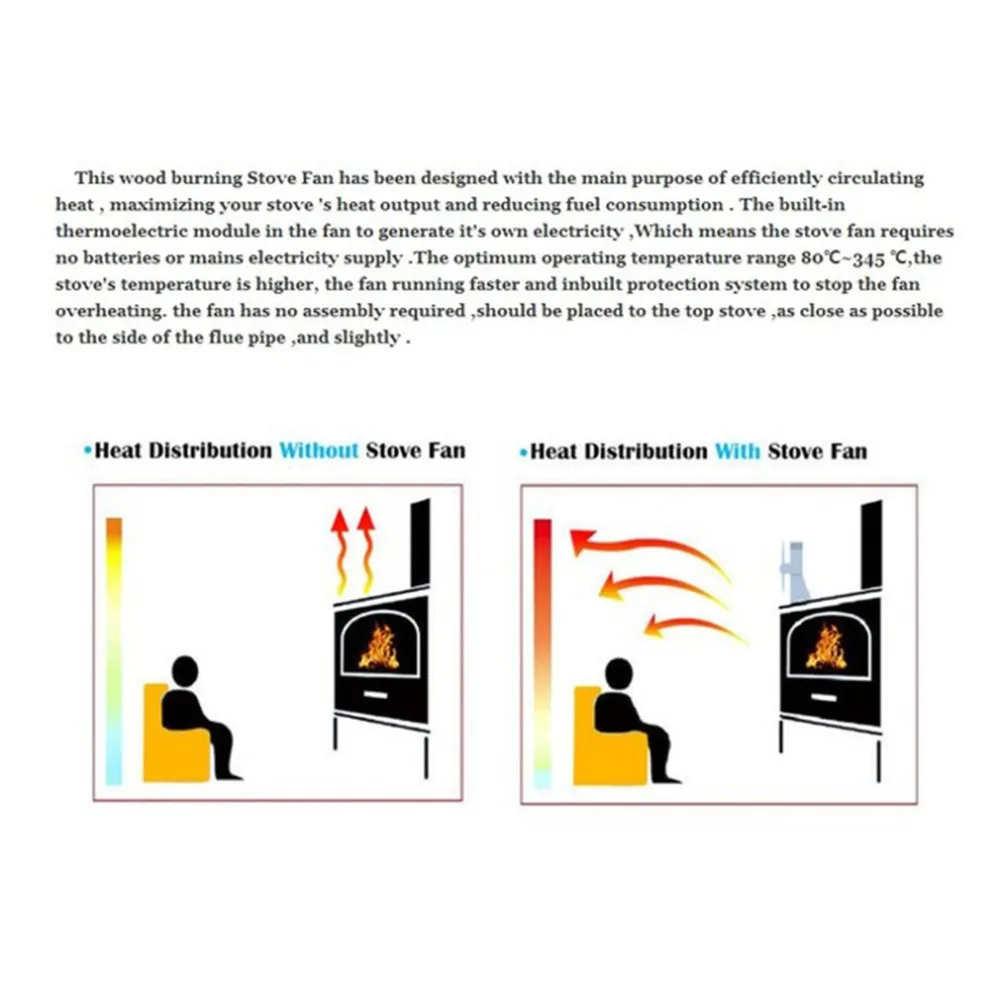 This wood burning Stove Fan has been designed with the main purpose of efficiently circulating heat , maximizing your stove 's heat output and reducing fuel consumption . The built-in thermoelectric module in the fan to generate it's own electricity ,Which means the stove fan requires no batteries or mains electricity supply .The optimum operating temperature range 80℃~345 ℃,the stove's temperature is higher, the fan running faster and inbuilt protection system to stop the fan overheating. the fan has no assembly required ,should be placed to the top stove ,as close as possible to the side of the flue pipe ,and slightly .

•Heat Distribution Without Stove Fan

•Heat Distribution With Stove Fan