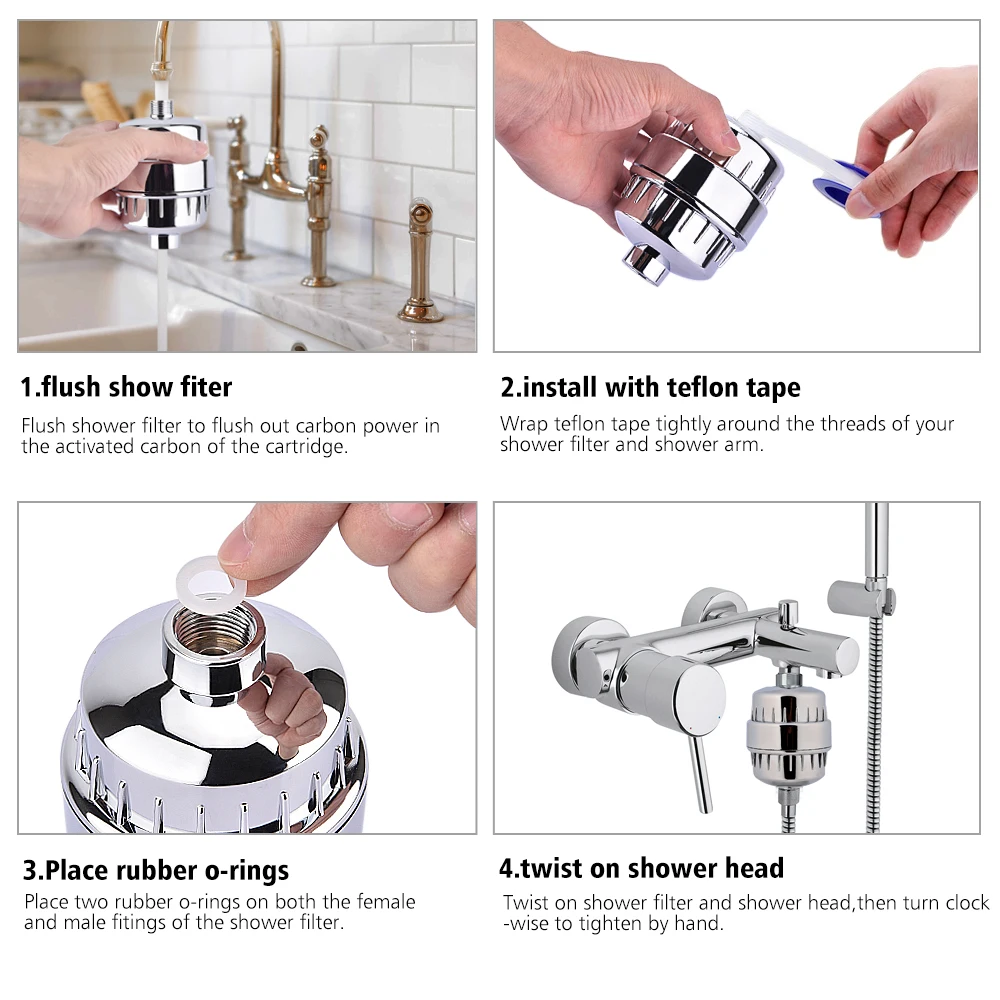 1.flush show fiter

Flush shower filter to flush out carbon power in the activated carbon of the cartridge.

2.install with teflon tape

Wrap teflon tape tightly around the threads of your shower filter and shower arm.

3.Place rubber o-rings

Place two rubber o-rings on both the female and male fitings of the shower filter.

4.twist on shower head

Twist on shower filter and shower head,then turn clock -wise to tighten by hand.