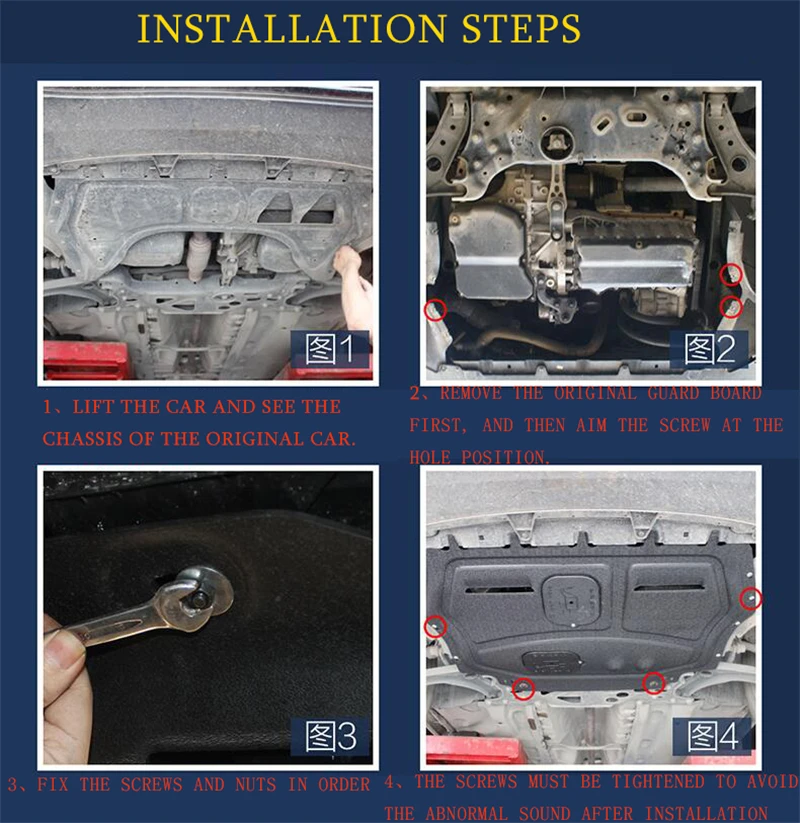 INSTALLATION STEPS

图1

1、LIFT THE CAR AND SEE THE CHASSIS OF THE ORIGINAL CAR.

图2

2、REMOVE THE ORIGINAL GUARD BOARD FIRST, AND THEN AIM THE SCREW AT THE HOLE POSITION.

图3

3、FIX THE SCREWS AND NUTS IN ORDER

图4

4、THE SCREWS MUST BE TIGHTENED TO AVOID THE ABNORMAL SOUND AFTER INSTALLATION