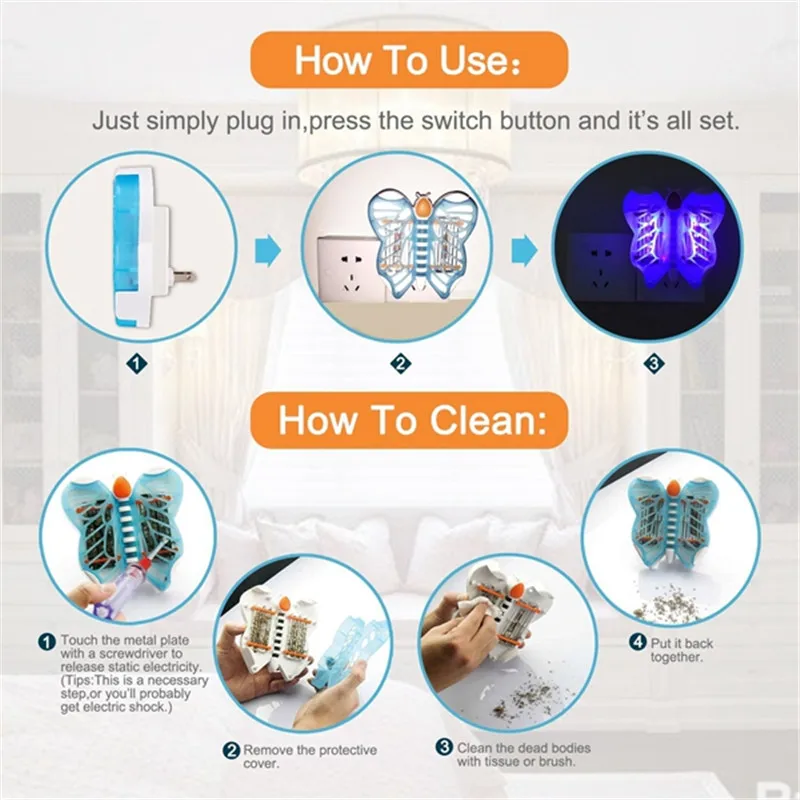 How To Use:

Just simply plug in,press the switch button and it's all set.

1

2

3

How To Clean:

1 Touch the metal plate with a screwdriver to release static electricity. (Tips:This is a necessary step,or you'll probably get electric shock.)

2 Remove the protective cover.

3 Clean the dead bodies with tissue or brush.

4 Put it back together.