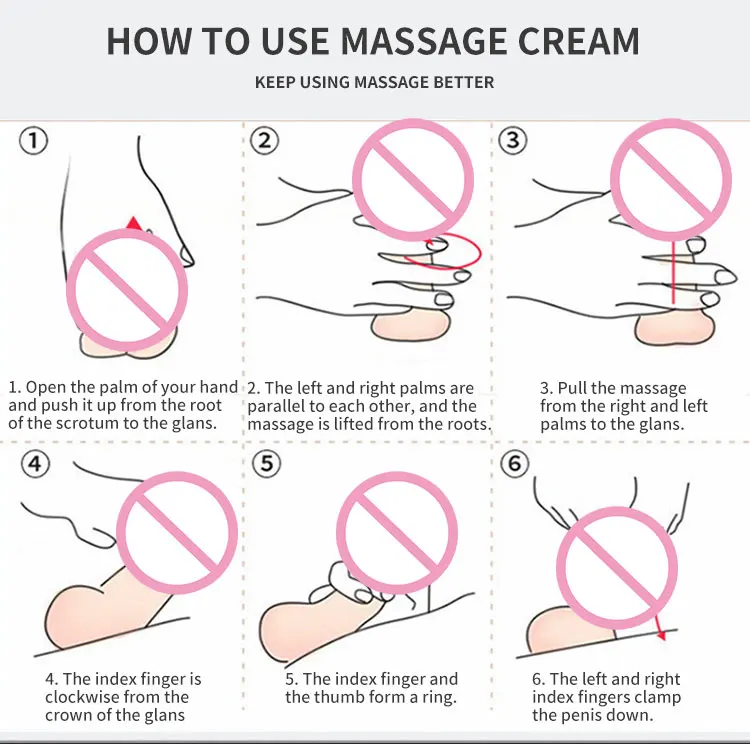 HOW TO USE MASSAGE CREAM

KEEP USING MASSAGE BETTER

①

1. Open the palm of your hand and push it up from the root of the scrotum to the glans.

②

2. The left and right palms are parallel to each other, and the massage is lifted from the roots.

③

3. Pull the massage from the right and left palms to the glans.

④

4. The index finger is clockwise from the crown of the glans

⑤

5. The index finger and the thumb form a ring.

⑥

6. The left and right index fingers clamp the penis down.