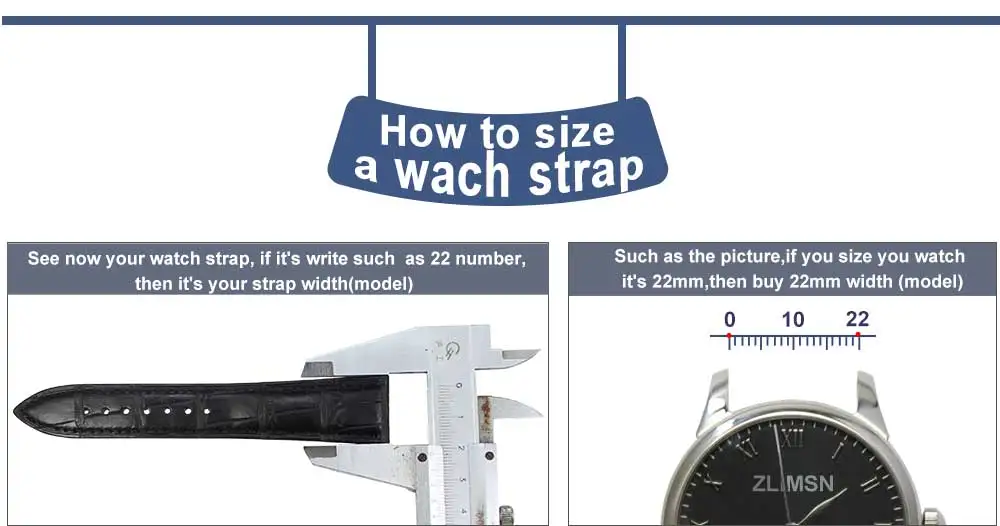 How to size a wach strap

See now your watch strap, if it's write such as 22 number, then it's your strap width(model)

Such as the picture,if you size you watch it's 22mm,then buy 22mm width (model)

0 10 22

XII

ZLIMSN