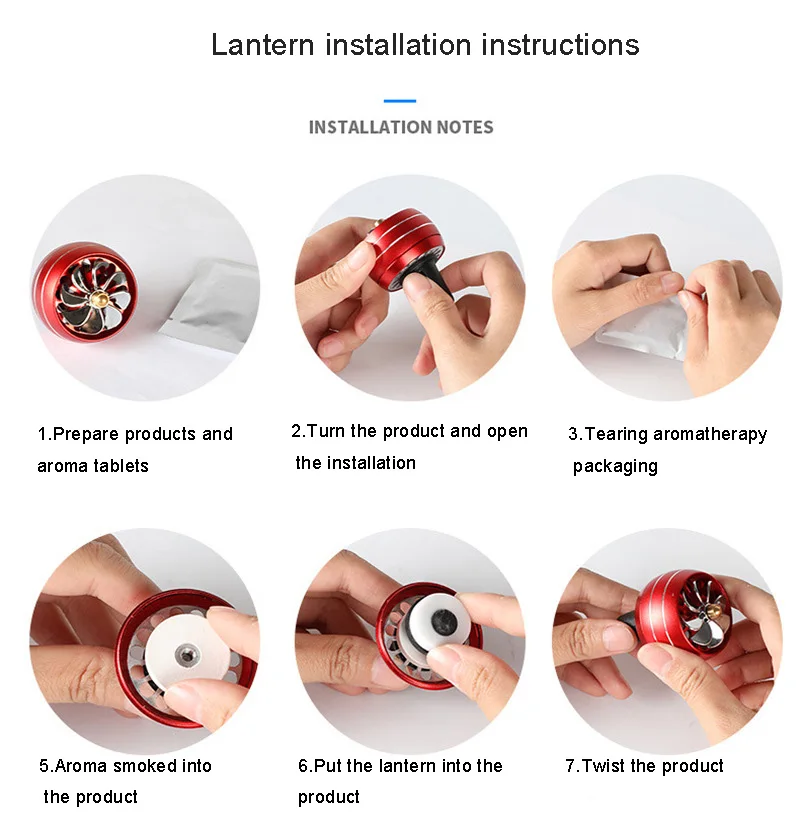 Lantern installation instructions

INSTALLATION NOTES

1.Prepare products and aroma tablets

2.Turn the product and open the installation

3.Tearing aromatherapy packaging

5.Aroma smoked into the product

6.Put the lantern into the product

7.Twist the product