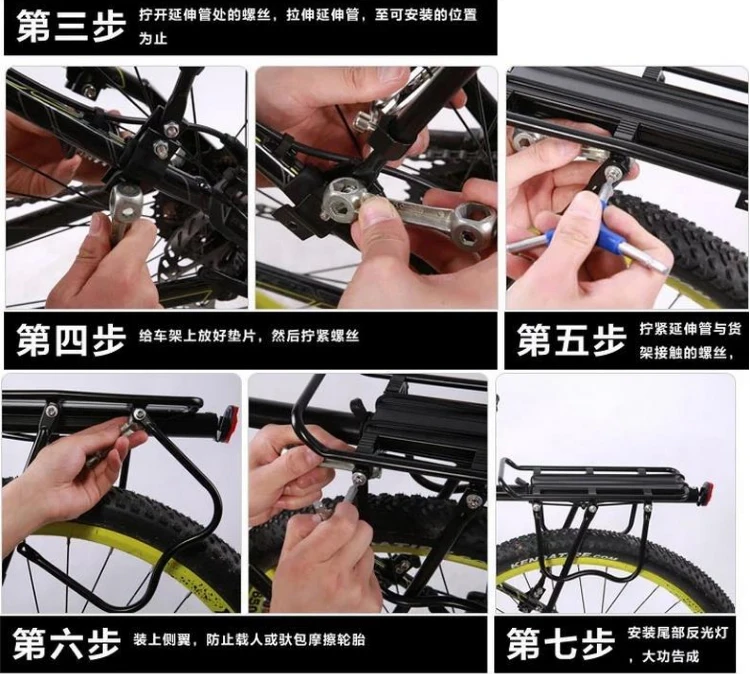 第三步 拧开延伸管处的螺丝，拉伸延伸管，至可安装的位置为止

第四步 给车架上放好垫片，然后拧紧螺丝

第五步 拧紧延伸管与货架接触的螺丝，

第六步 装上侧翼，防止载人或驮包摩擦轮胎

第七步 安装尾部反光灯，大功告成