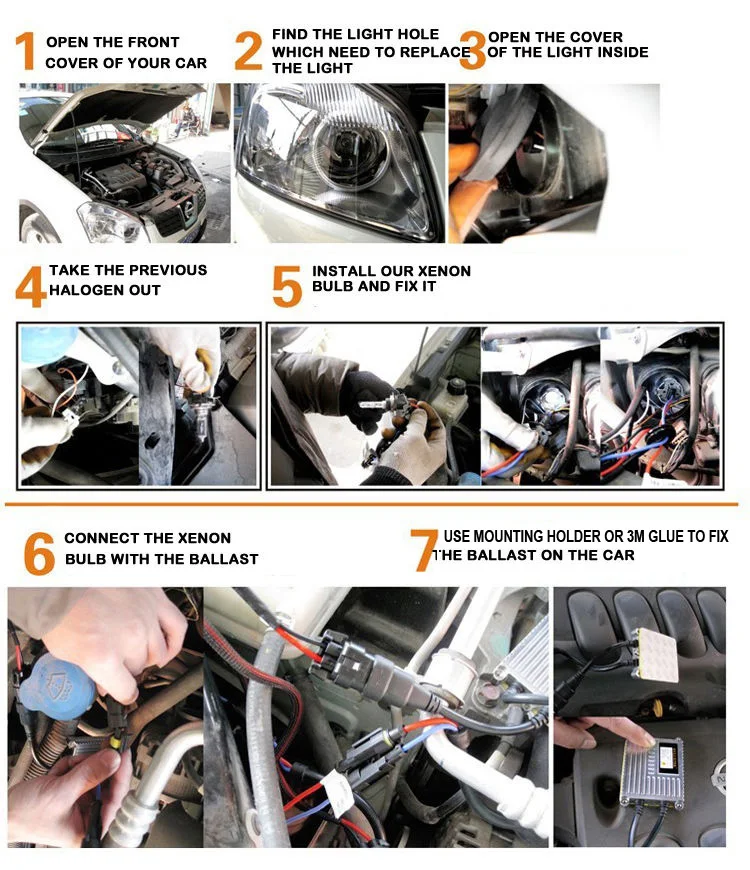 1 OPEN THE FRONT COVER OF YOUR CAR

2 FIND THE LIGHT HOLE WHICH NEED TO REPLACE THE LIGHT

3 OPEN THE COVER OF THE LIGHT INSIDE

4 TAKE THE PREVIOUS HALOGEN OUT

5 INSTALL OUR XENON BULB AND FIX IT

6 CONNECT THE XENON BULB WITH THE BALLAST

7 USE MOUNTING HOLDER OR 3M GLUE TO FIX THE BALLAST ON THE CAR