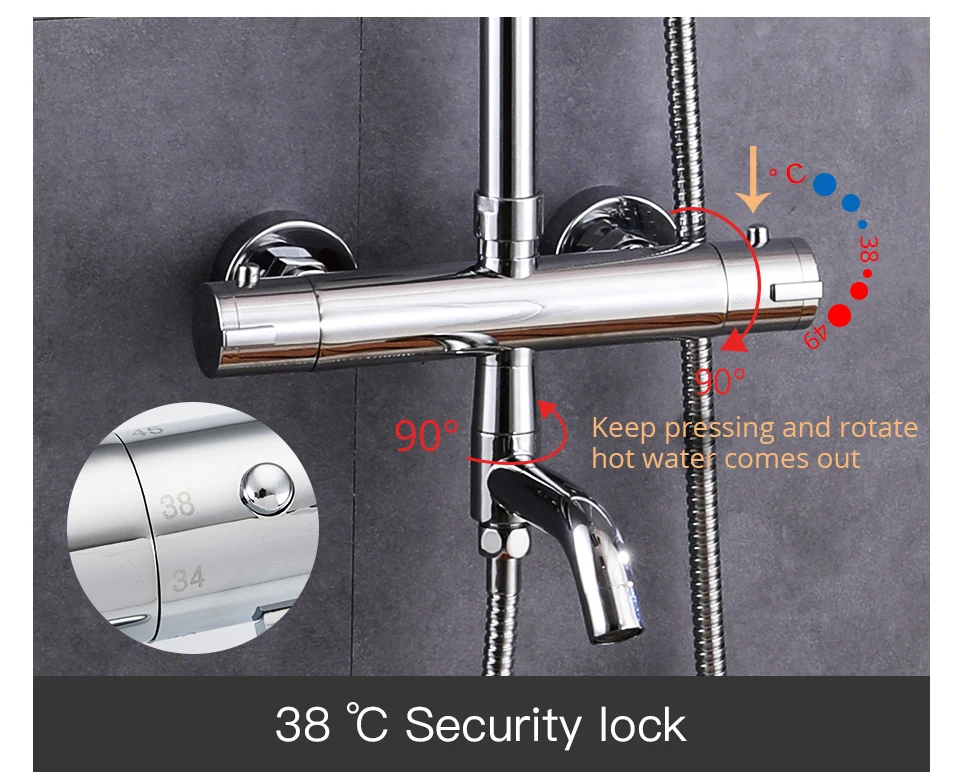 °C
38
49
90°
90°
Keep pressing and rotate hot water comes out
45
38
34
38 ℃ Security lock