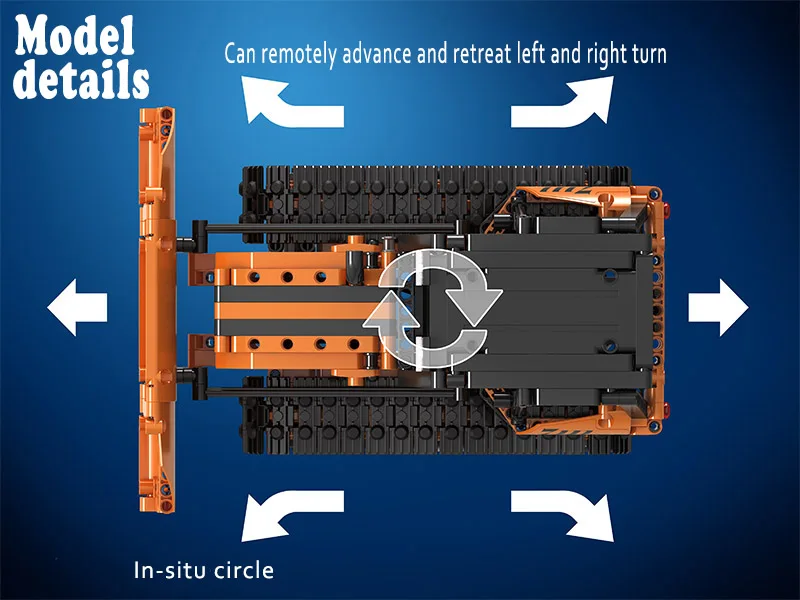 Model details

Can remotely advance and retreat left and right turn

In-situ circle