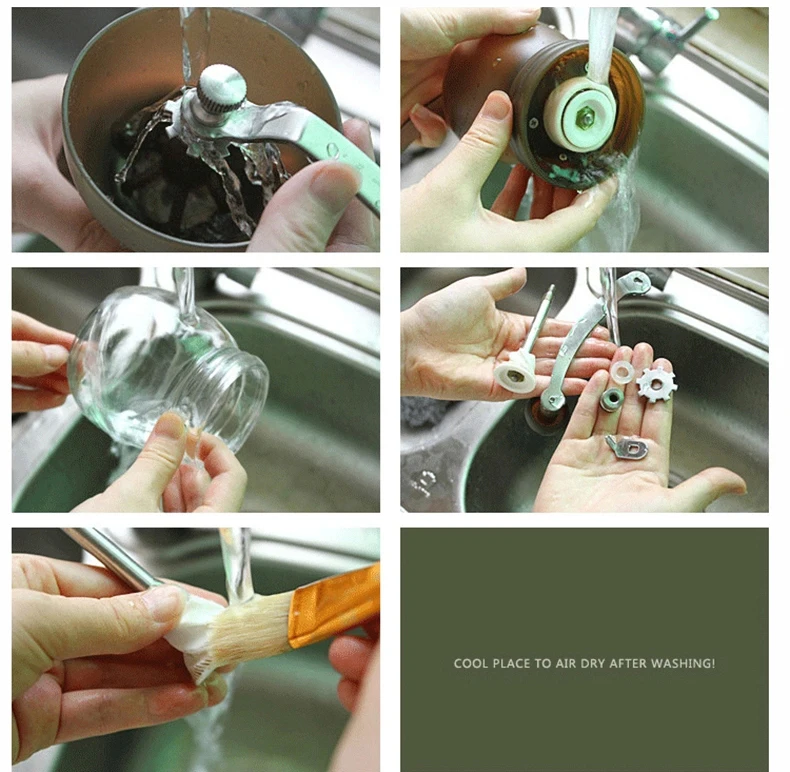 COOL PLACE TO AIR DRY AFTER WASHING!