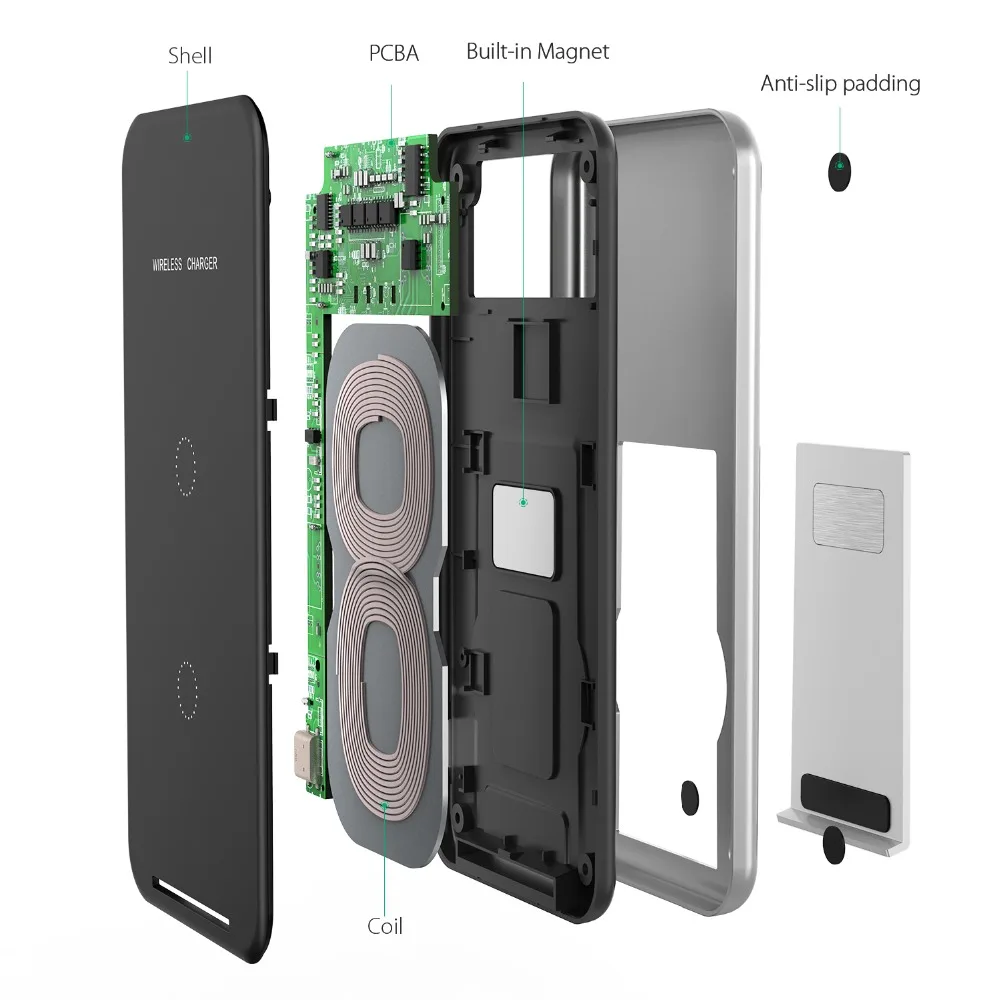 Shell

PCBA

Built-in Magnet

Anti-slip padding

WIRELESS CHARGER

Coil