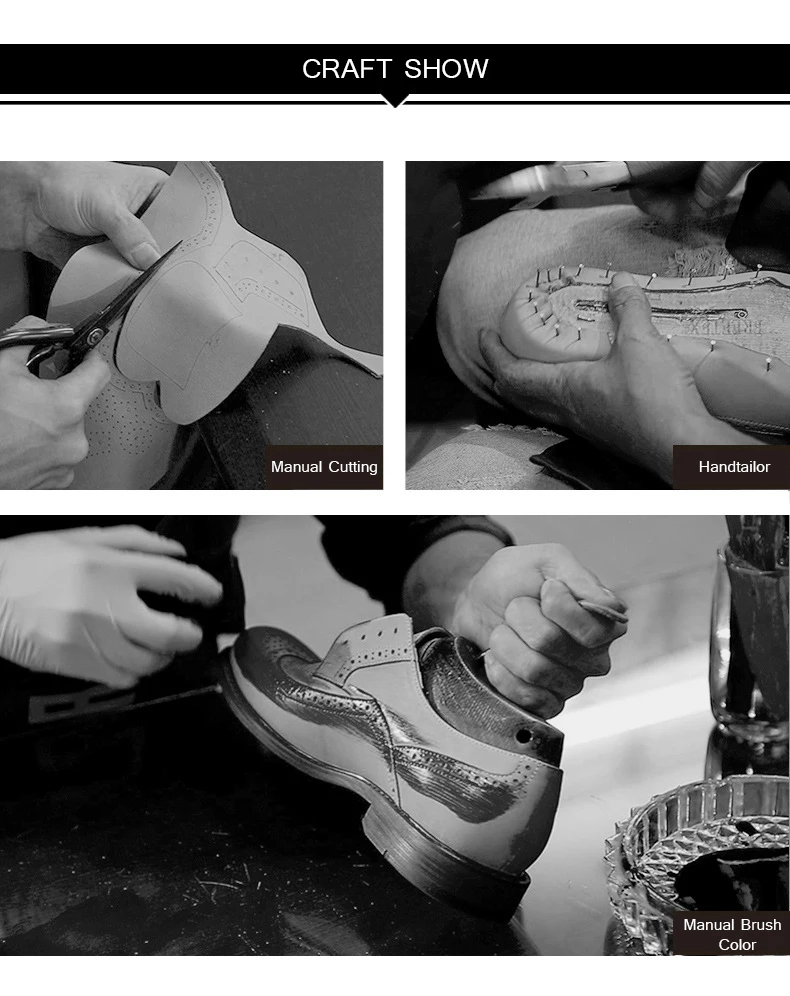 CRAFT SHOW

Manual Cutting

Handtailor

Manual Brush Color